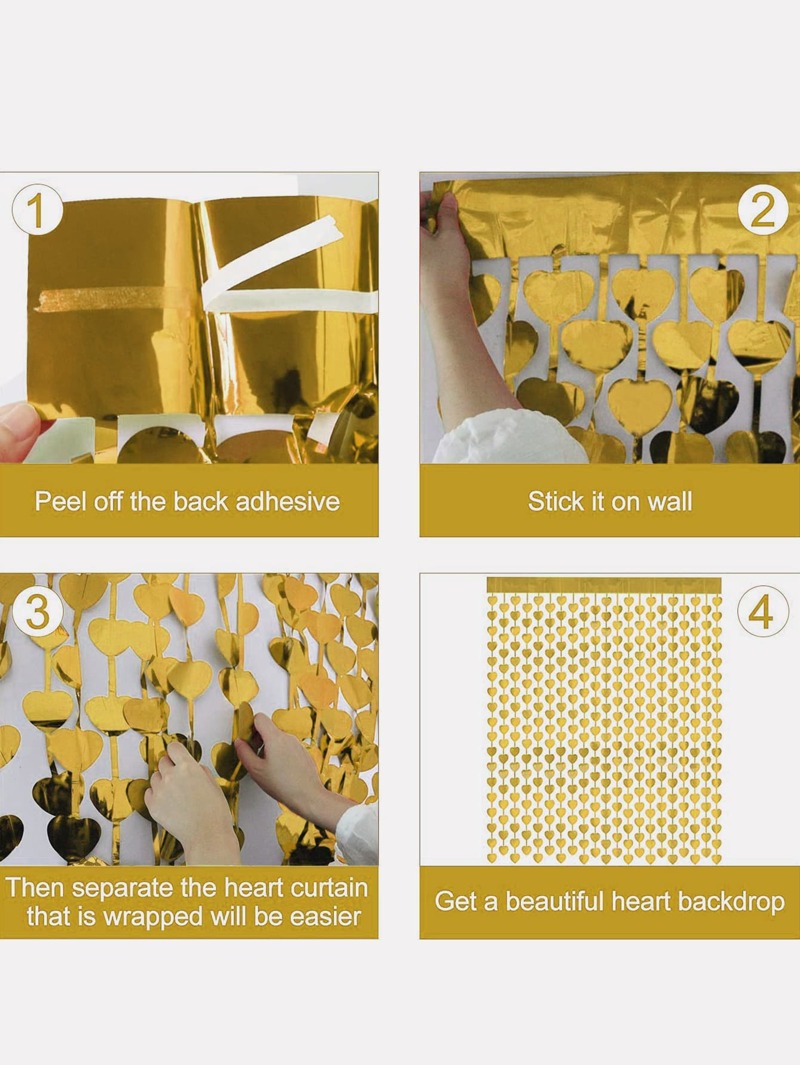 1

Peel off the back adhesive

2

Stick it on wall

3

Then separate the heart curtain that is wrapped will be easier

4

Get a beautiful heart backdrop