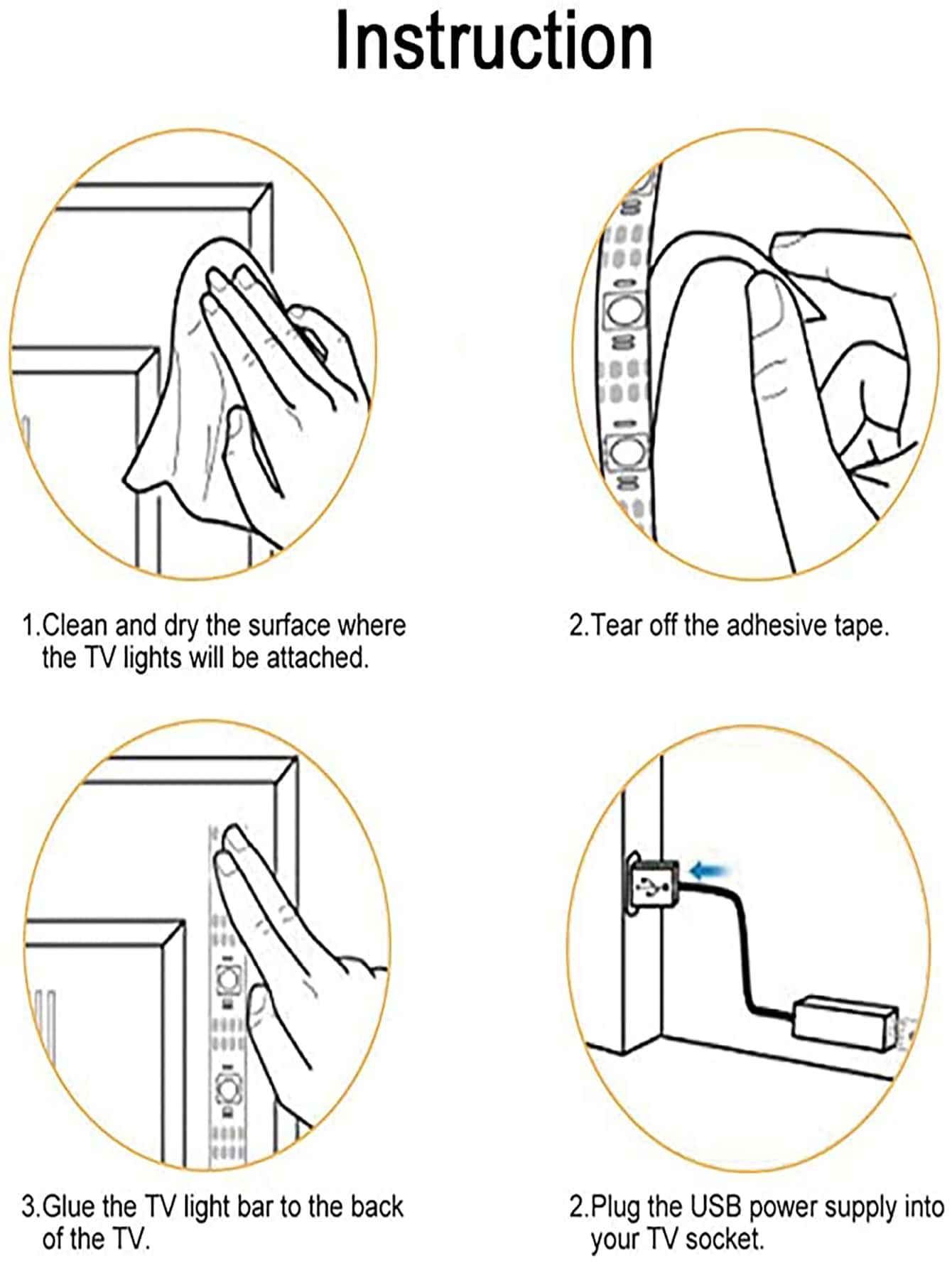 Instruction

1.Clean and dry the surface where the TV lights will be attached.

2.Tear off the adhesive tape.

3.Glue the TV light bar to the back of the TV.

2.Plug the USB power supply into your TV socket.