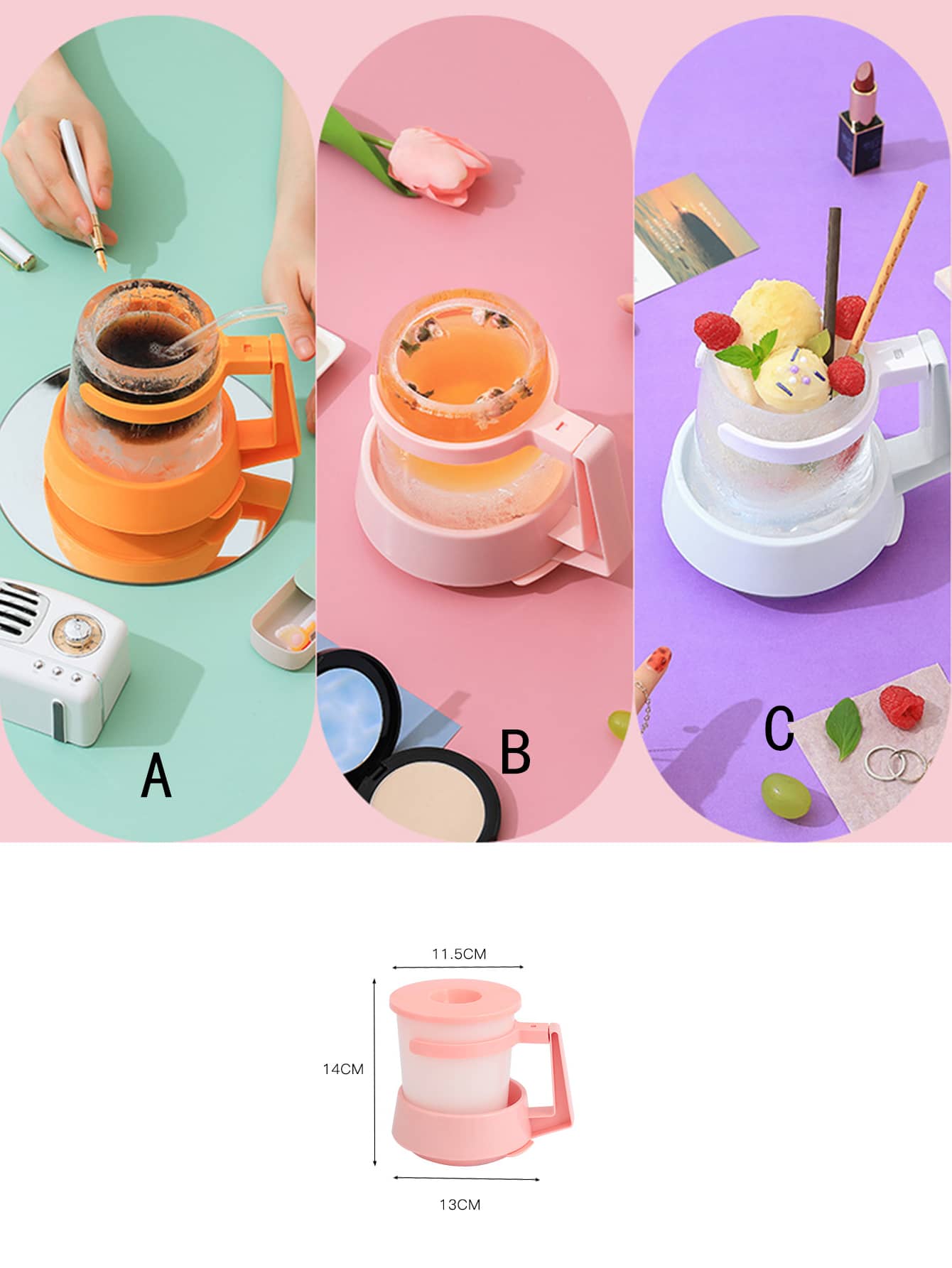 A

B

C

11.5CM

14CM

13CM