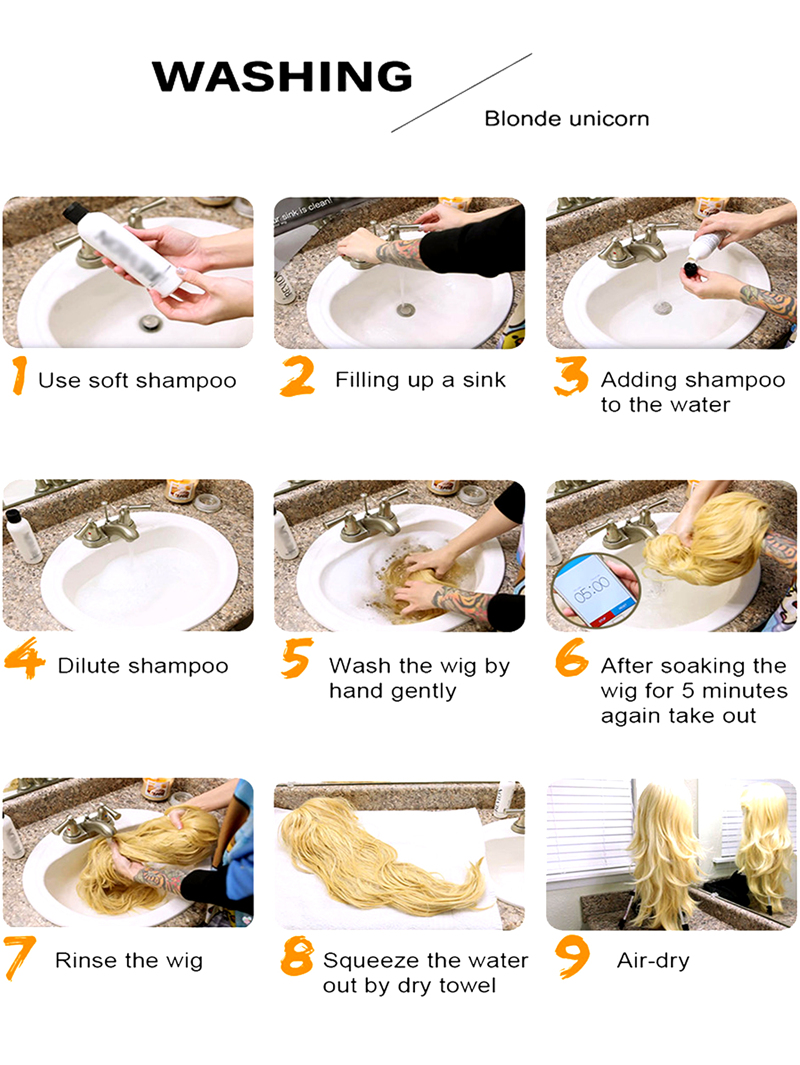 WASHING

Blonde unicorn

ur sink is clean!

1 Use soft shampoo

2 Filling up a sink

3 Adding shampoo to the water

4 Dilute shampoo

5 Wash the wig by hand gently

05:00

6 After soaking the wig for 5 minutes again take out

7 Rinse the wig

8 Squeeze the water out by dry towel

9 Air-dry