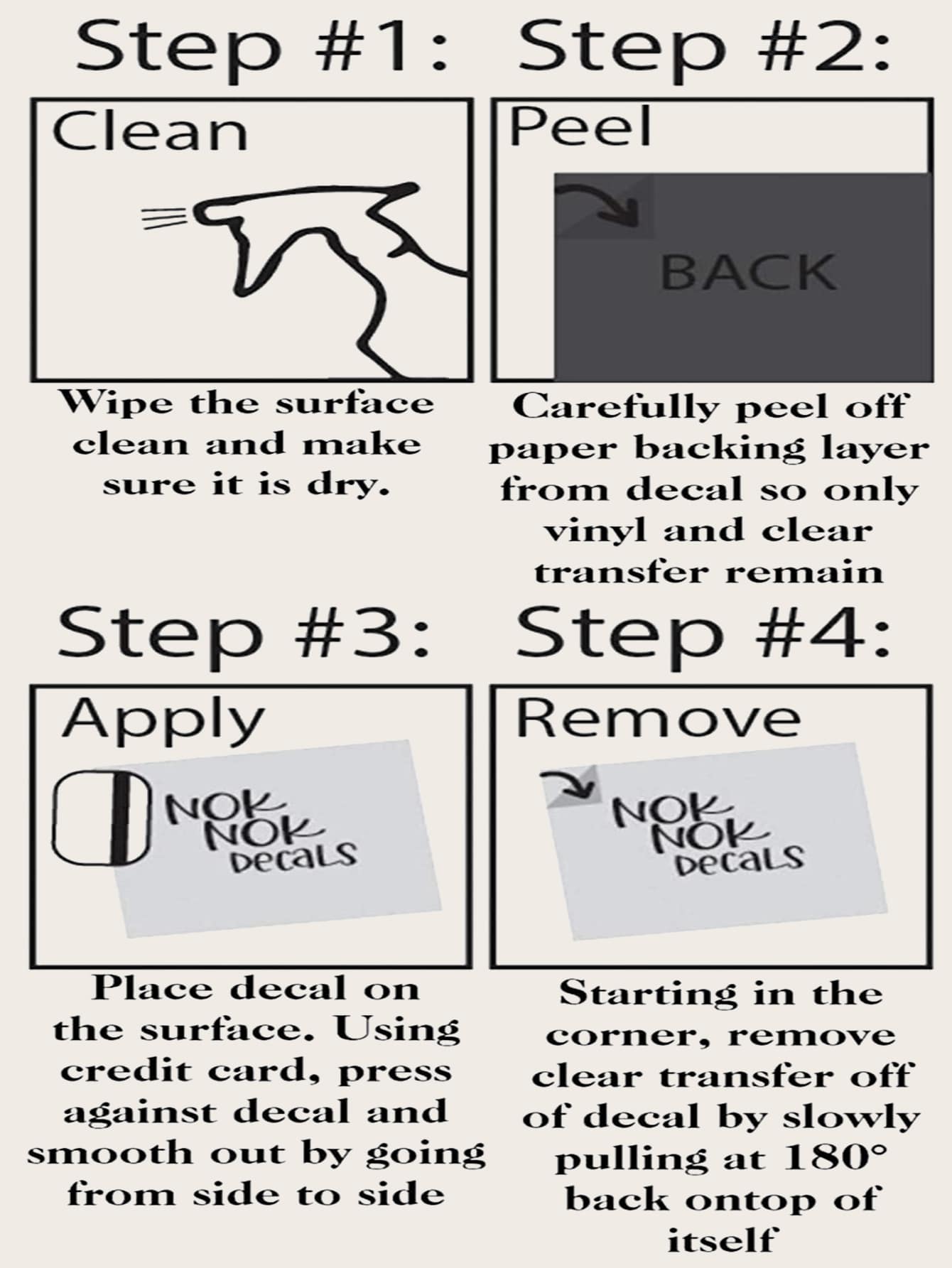 Step #1:

Clean

Wipe the surface clean and make sure it is dry.

Step #2:

Peel

BACK

Carefully peel off paper backing layer from decal so only vinyl and clear transfer remain

Step #3:

Apply

NOK NOK Decals

Place decal on the surface. Using credit card, press against decal and smooth out by going from side to side

Step #4:

Remove

NOK NOK Decals

Starting in the corner, remove clear transfer off of decal by slowly pulling at 180° back ontop of itself