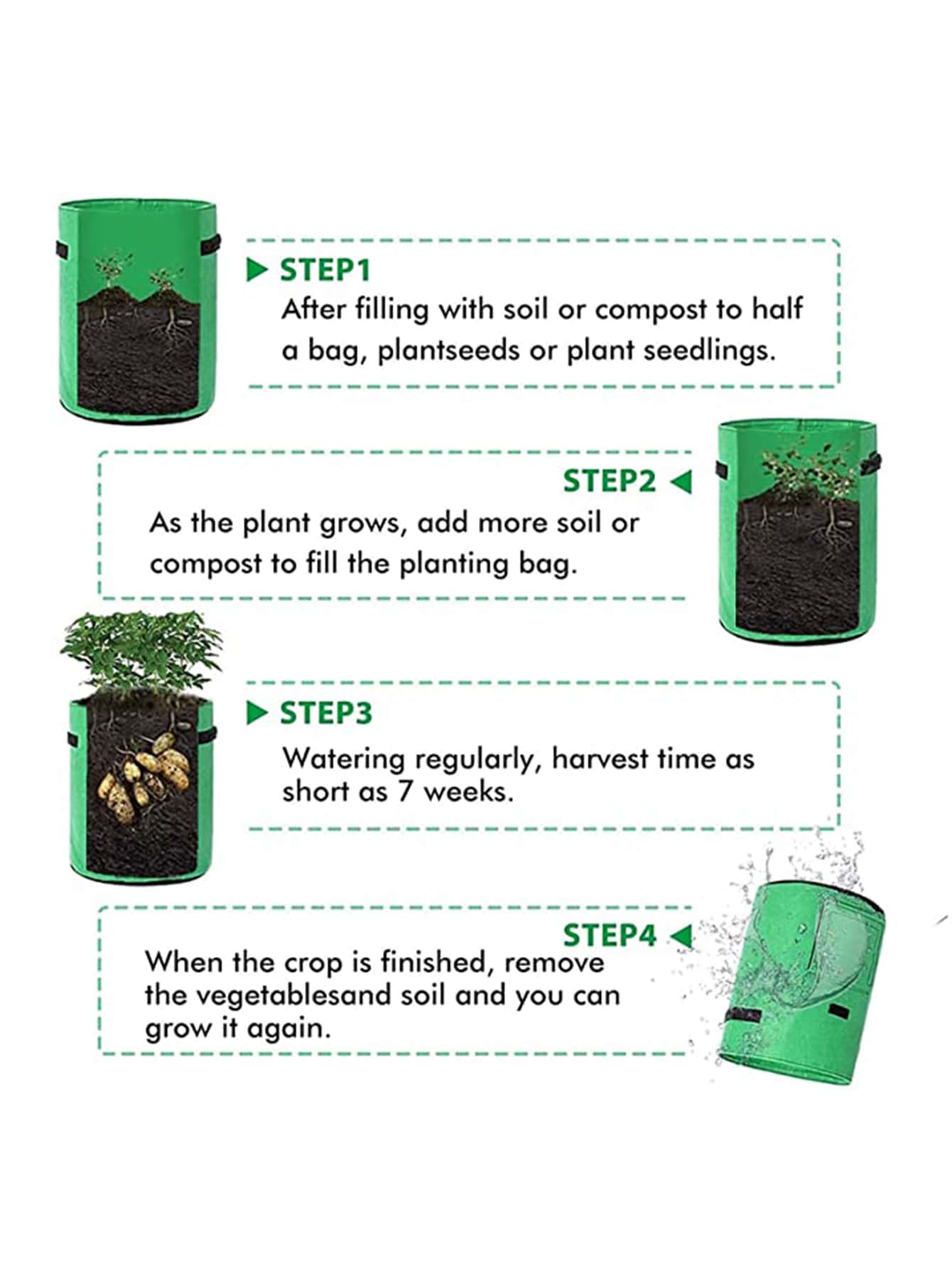 ▶ STEP1
After filling with soil or compost to half a bag, plantseeds or plant seedlings.

STEP2 ◀
As the plant grows, add more soil or compost to fill the planting bag.

▶ STEP3
Watering regularly, harvest time as short as 7 weeks.

STEP4 ◀
When the crop is finished, remove the vegetablesand soil and you can grow it again.