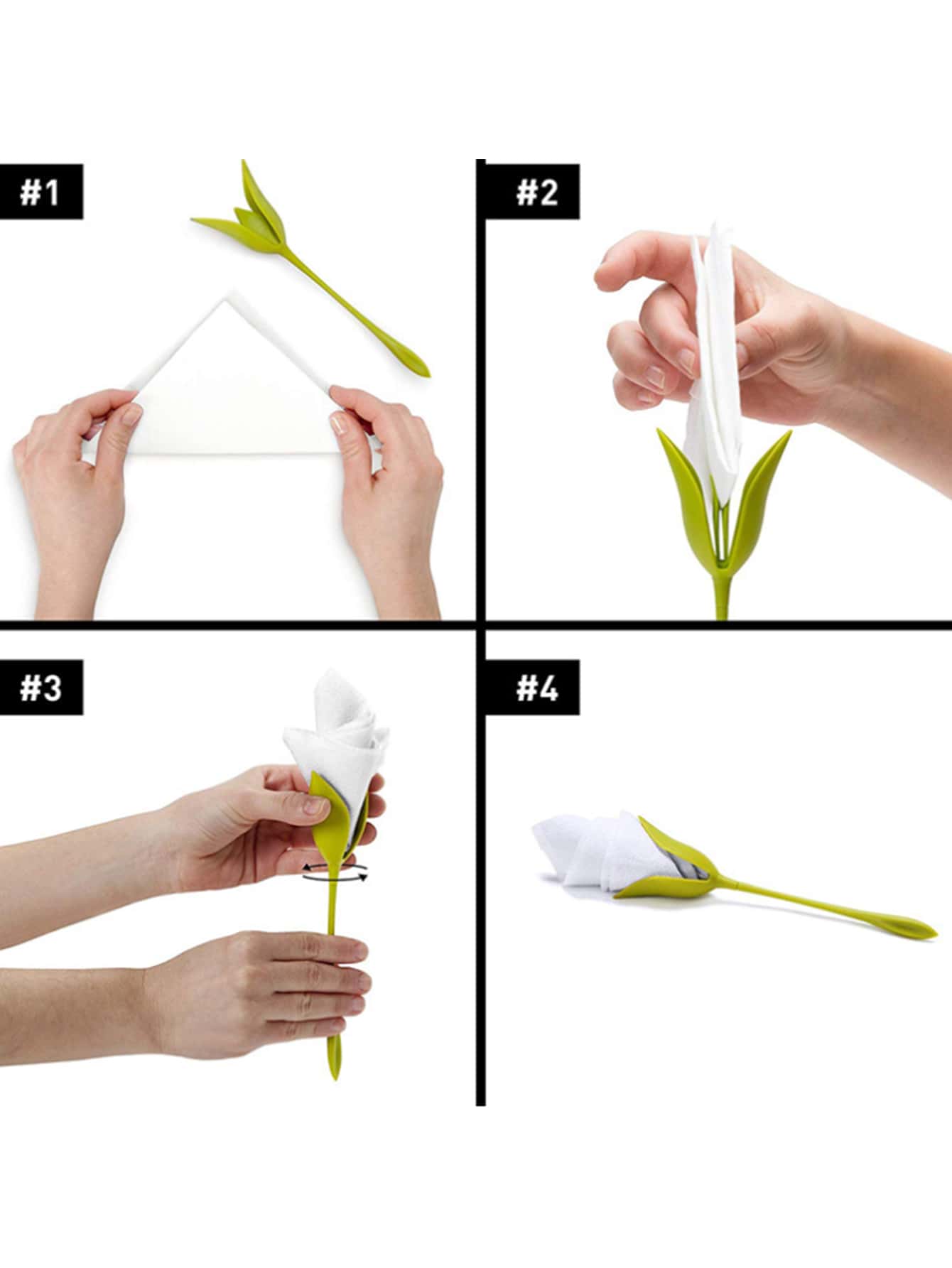 #1

#2

#3

#4