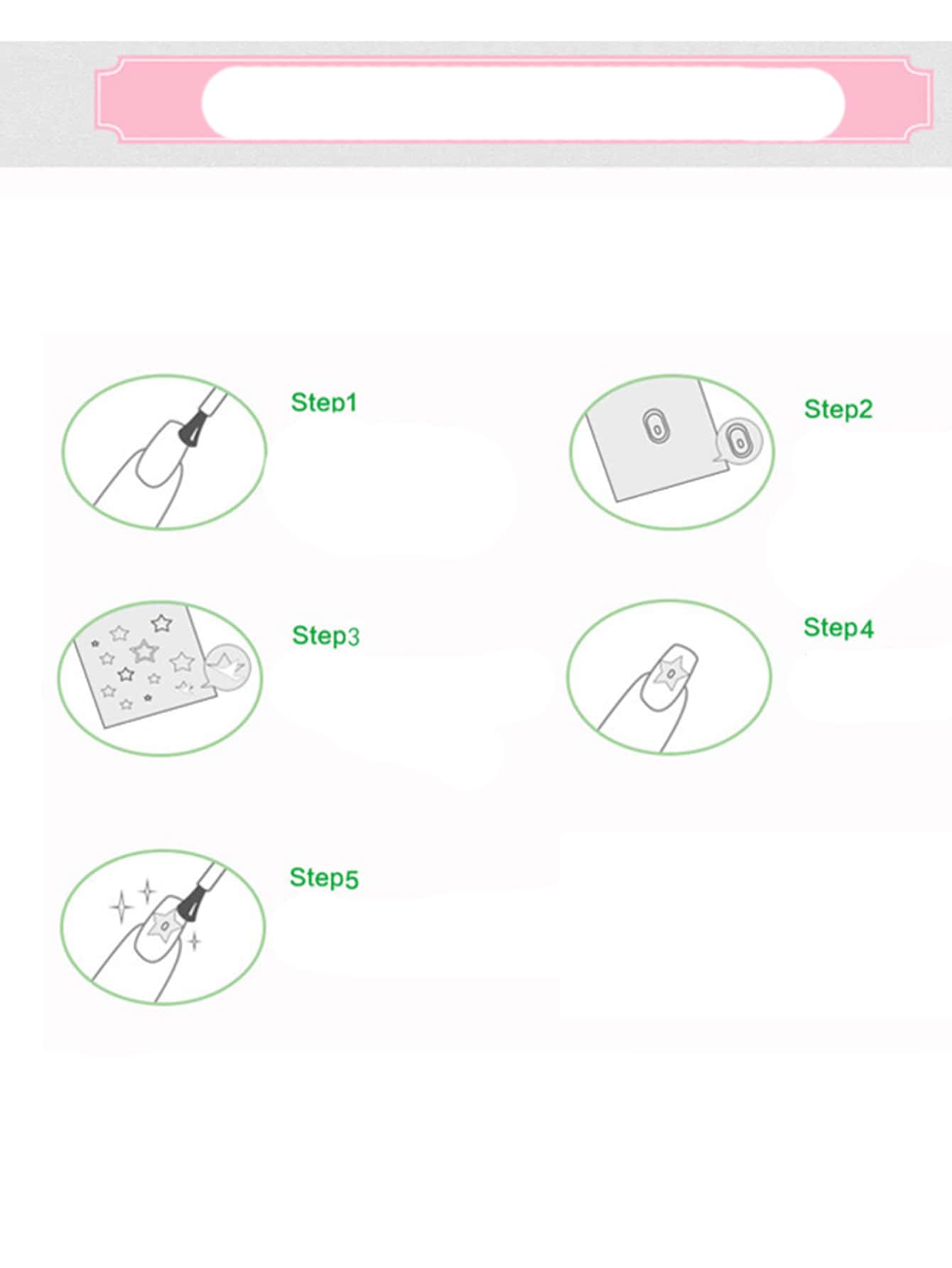 Step1

Step2

Step3

Step4

Step5