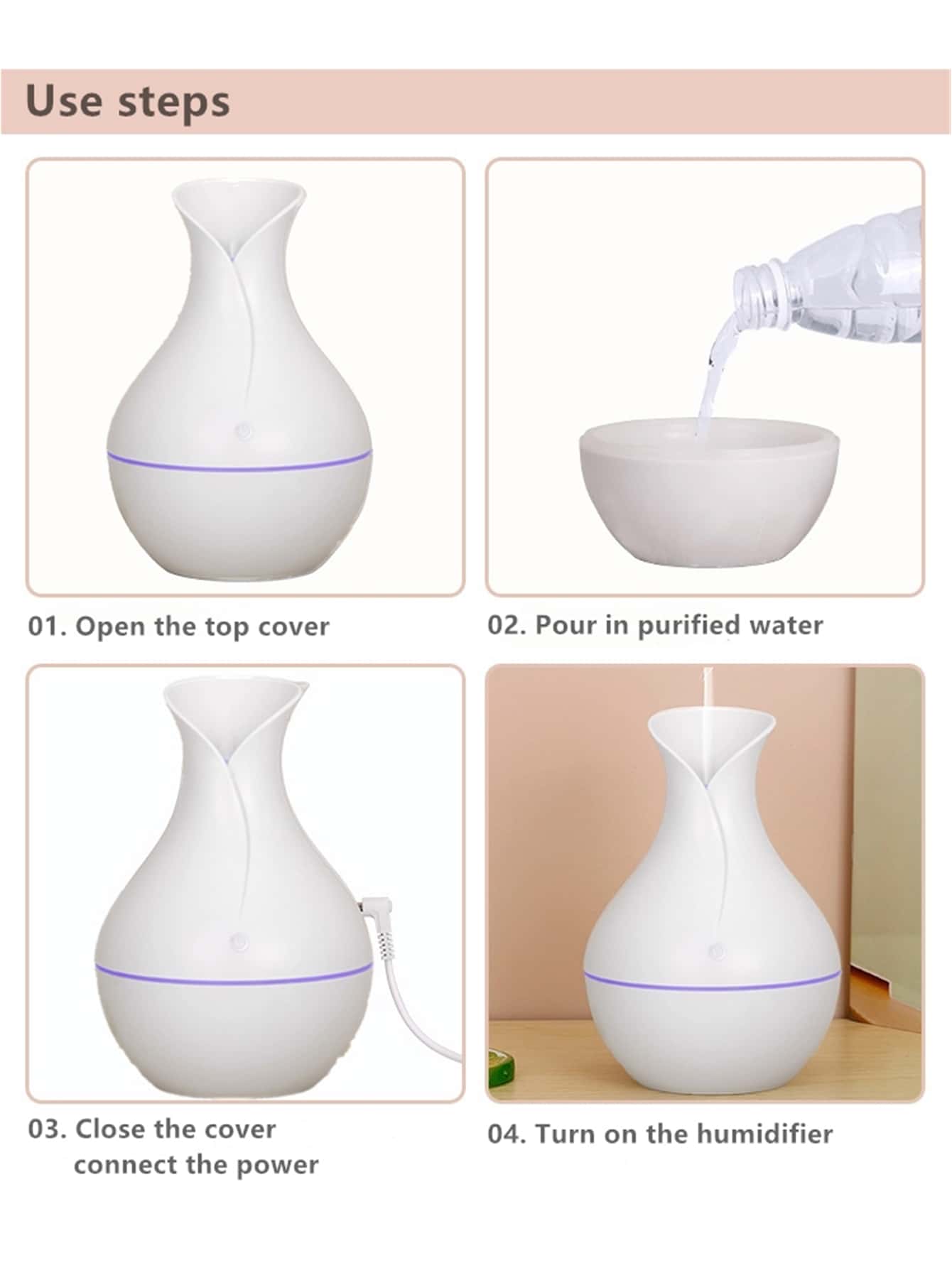 Use steps

01. Open the top cover

02. Pour in purified water

03. Close the cover connect the power

04. Turn on the humidifier