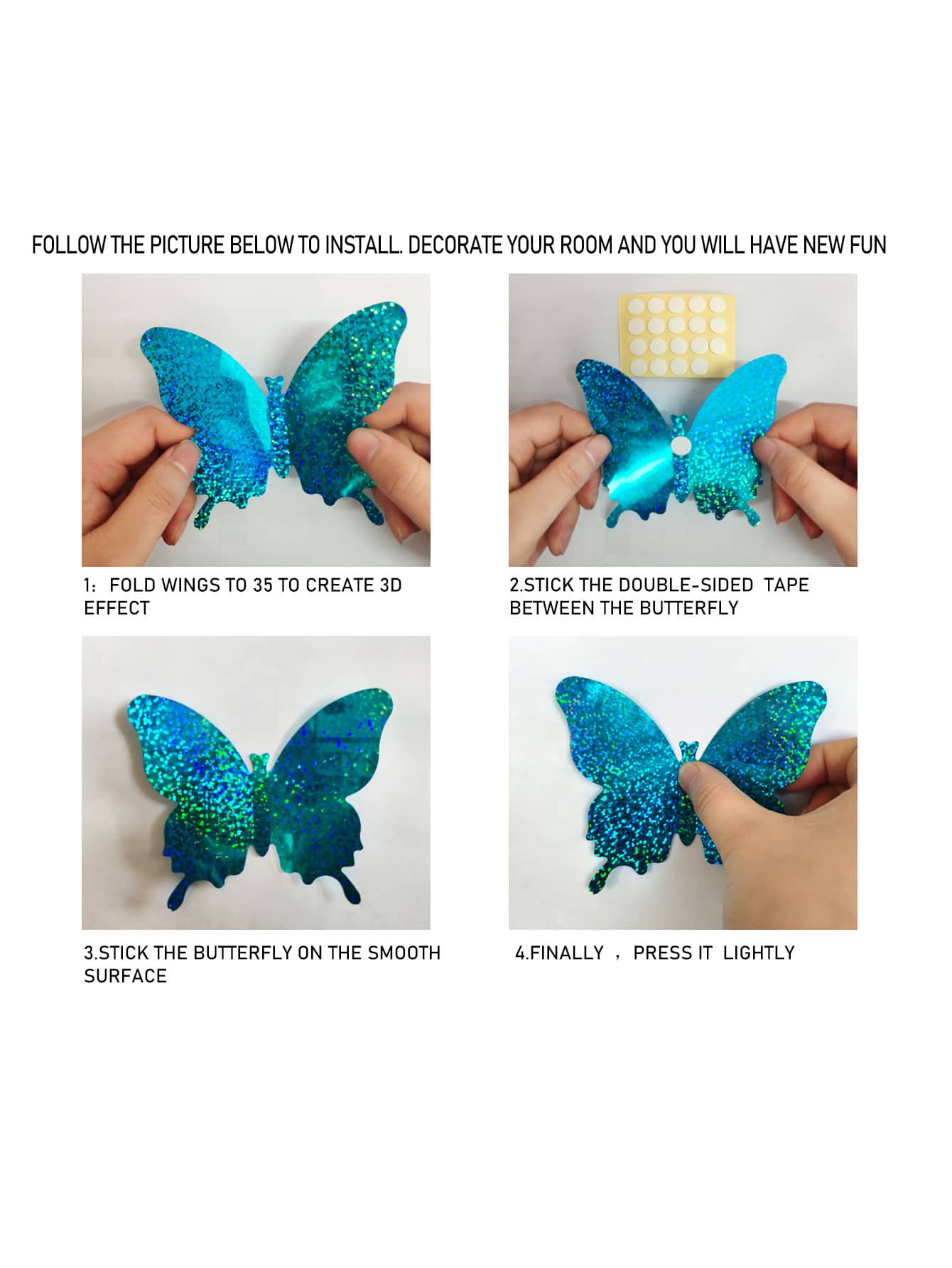 FOLLOW THE PICTURE BELOW TO INSTALL. DECORATE YOUR ROOM AND YOU WILL HAVE NEW FUN

1: FOLD WINGS TO 35 TO CREATE 3D EFFECT

2.STICK THE DOUBLE-SIDED TAPE BETWEEN THE BUTTERFLY

3.STICK THE BUTTERFLY ON THE SMOOTH SURFACE

4.FINALLY , PRESS IT LIGHTLY