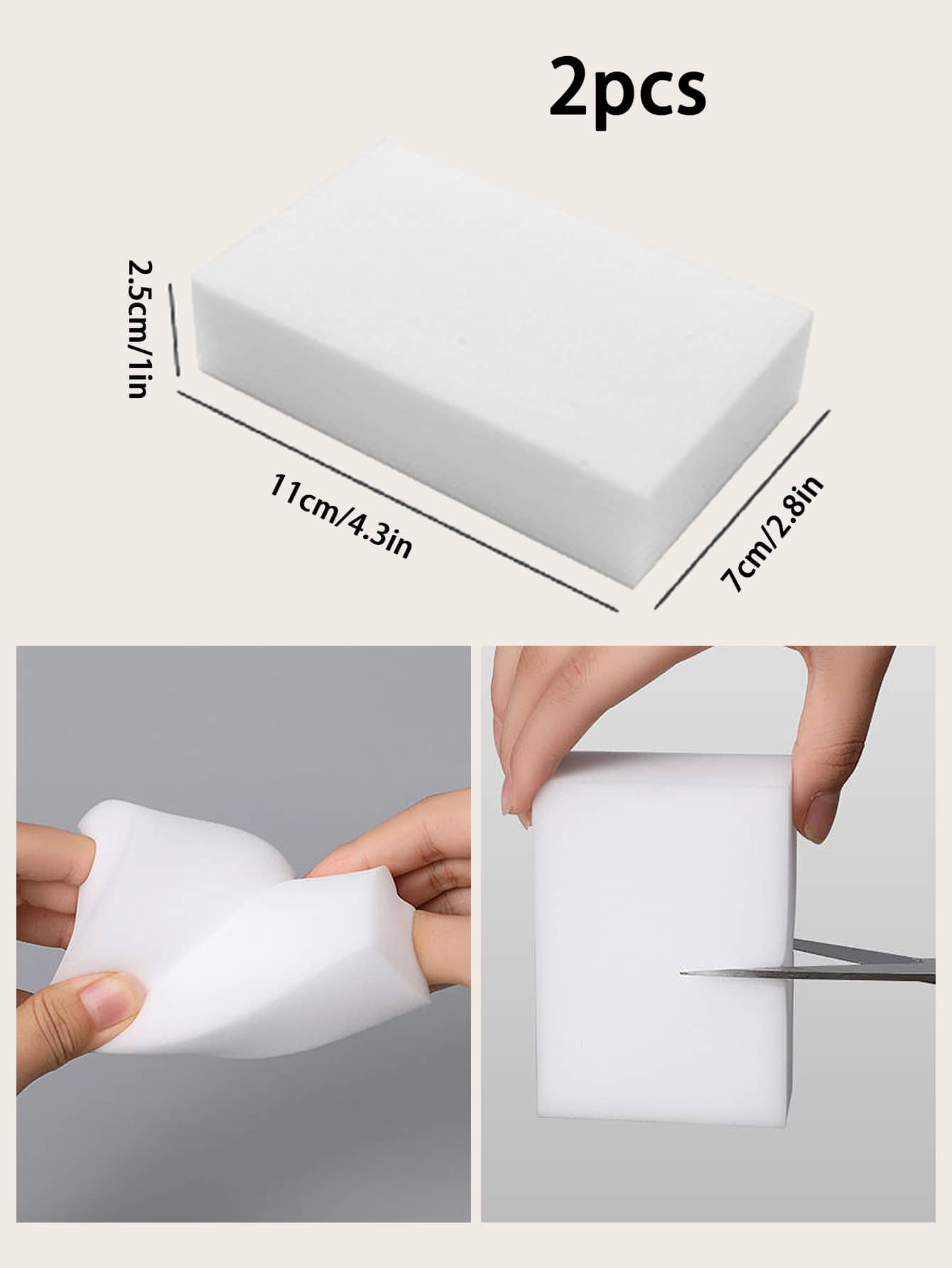 2pcs

2.5cm/1in

11cm/4.3in

7cm/2.8in