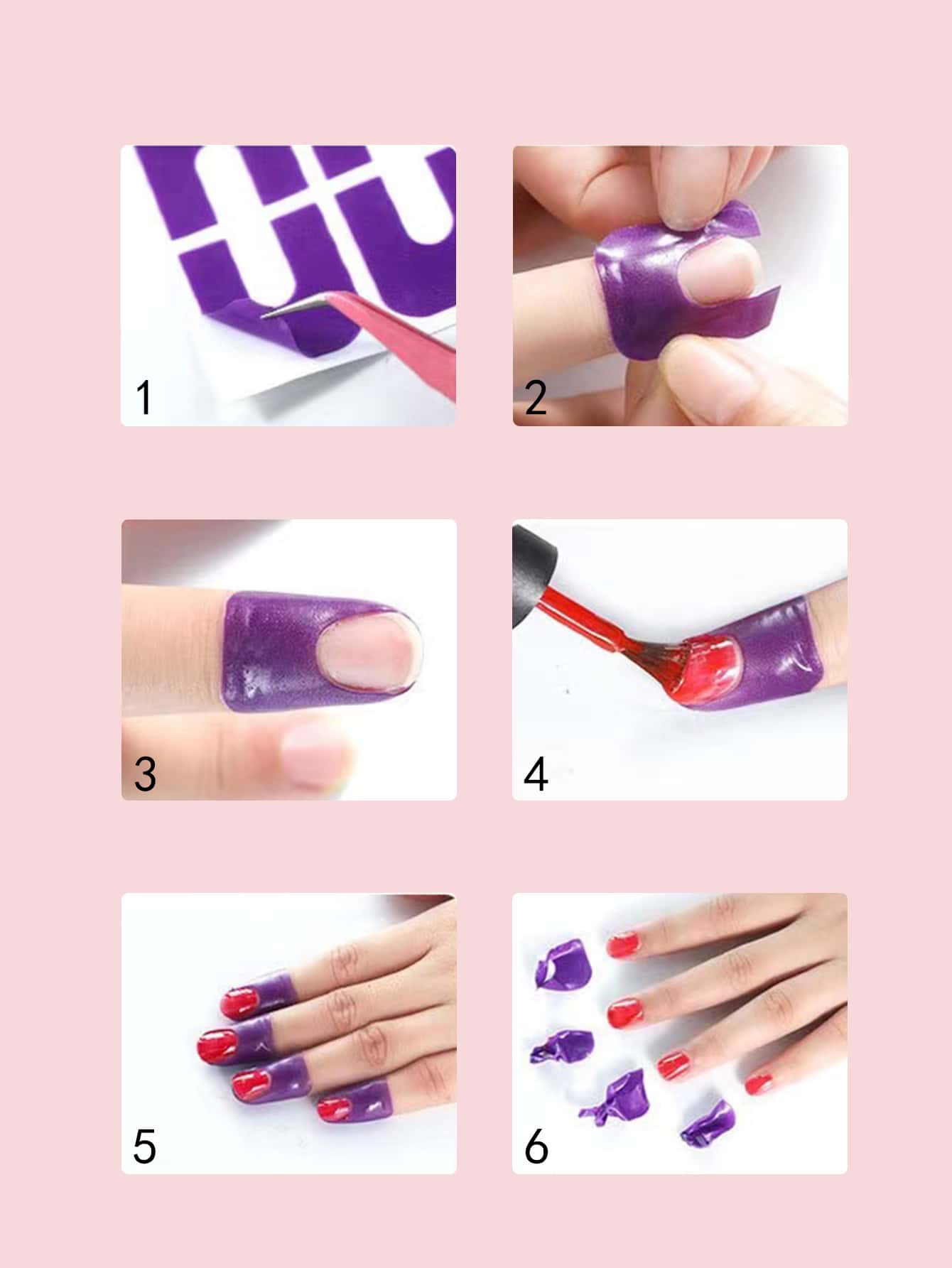 1

2

3

4

5

6