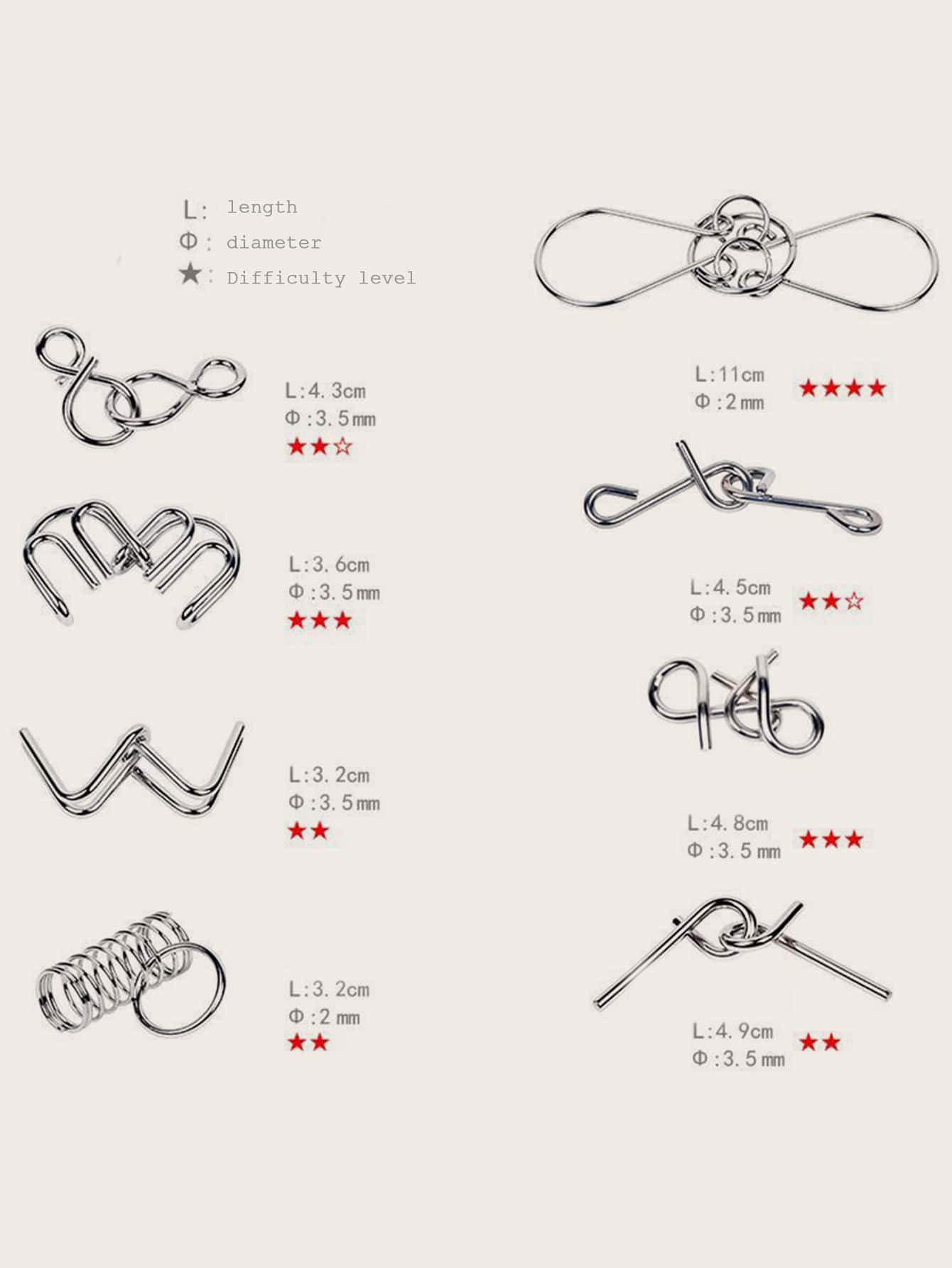 L: length
Φ: diameter
★: Difficulty level

L:4.3cm
Φ:3.5mm
★★☆

L:3.6cm
Φ:3.5mm
★★★

L:3.2cm
Φ:3.5mm
★★

L:3.2cm
Φ:2mm
★★

L:11cm
Φ:2mm
★★★★

L:4.5cm
Φ:3.5mm
★★☆

L:4.8cm
Φ:3.5mm
★★★

L:4.9cm
Φ:3.5mm
★★