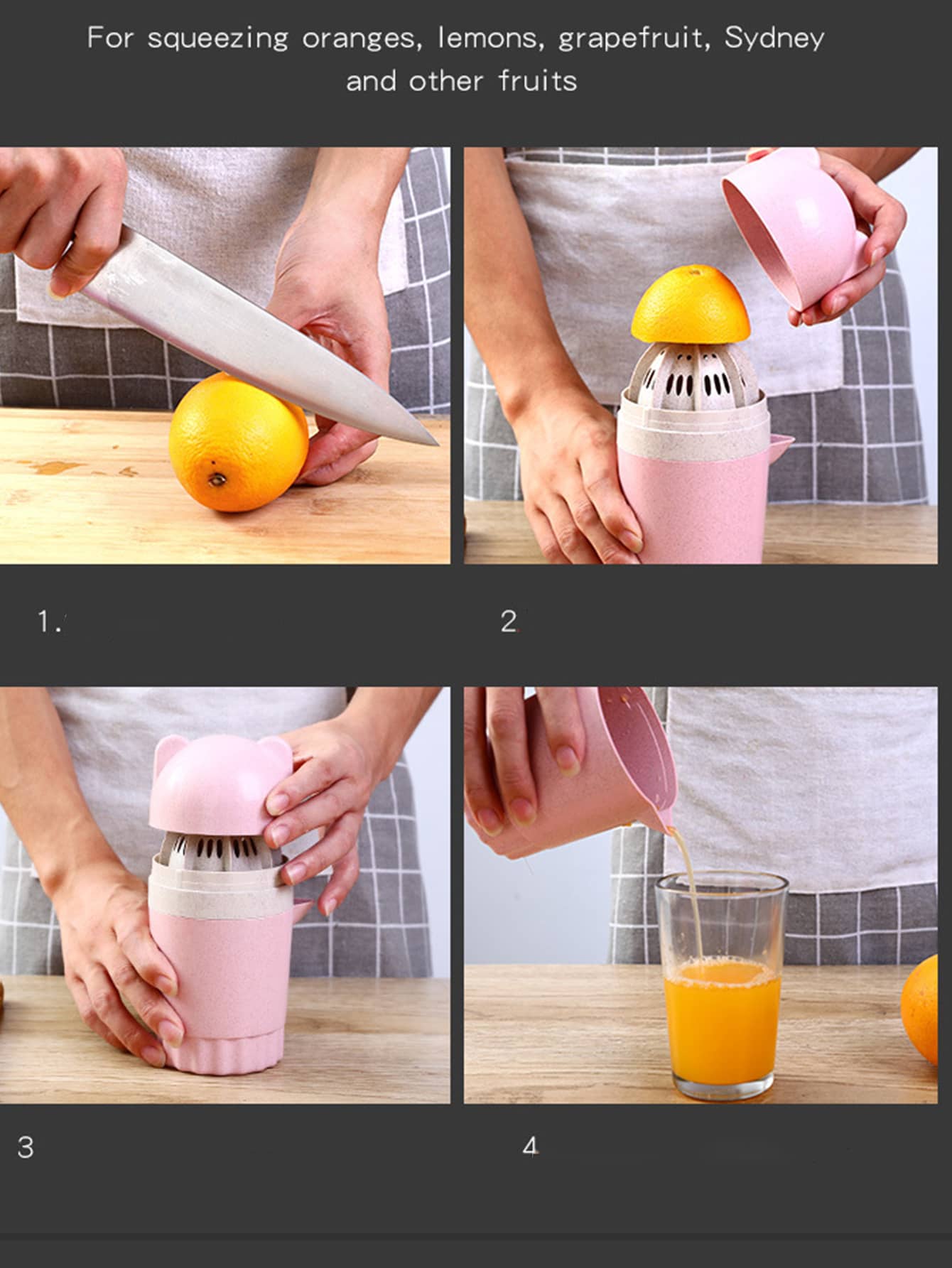 For squeezing oranges, lemons, grapefruit, Sydney and other fruits

1.

2

3

4