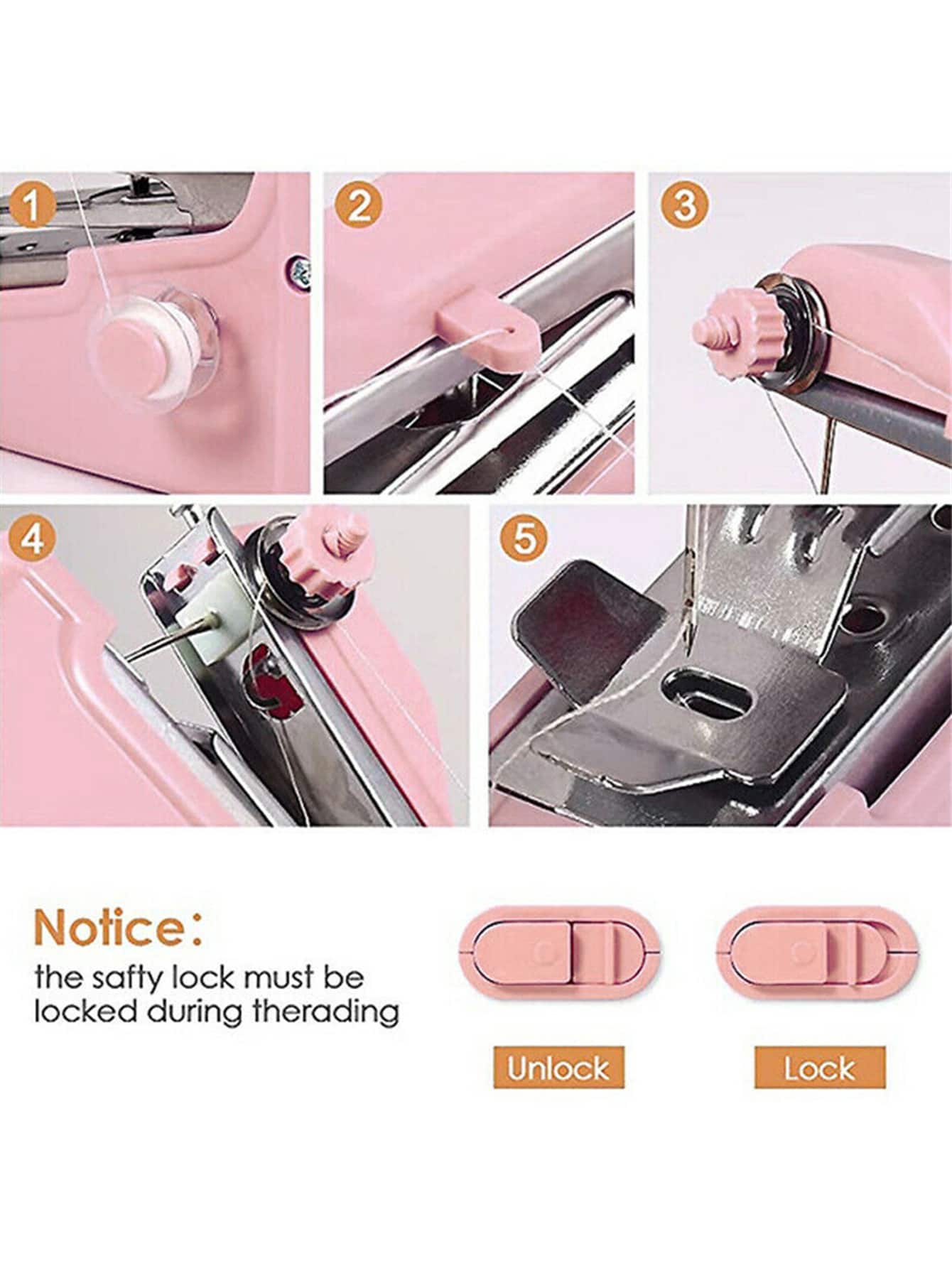 1

2

3

4

5

Notice:
the safty lock must be locked during therading

Unlock

Lock