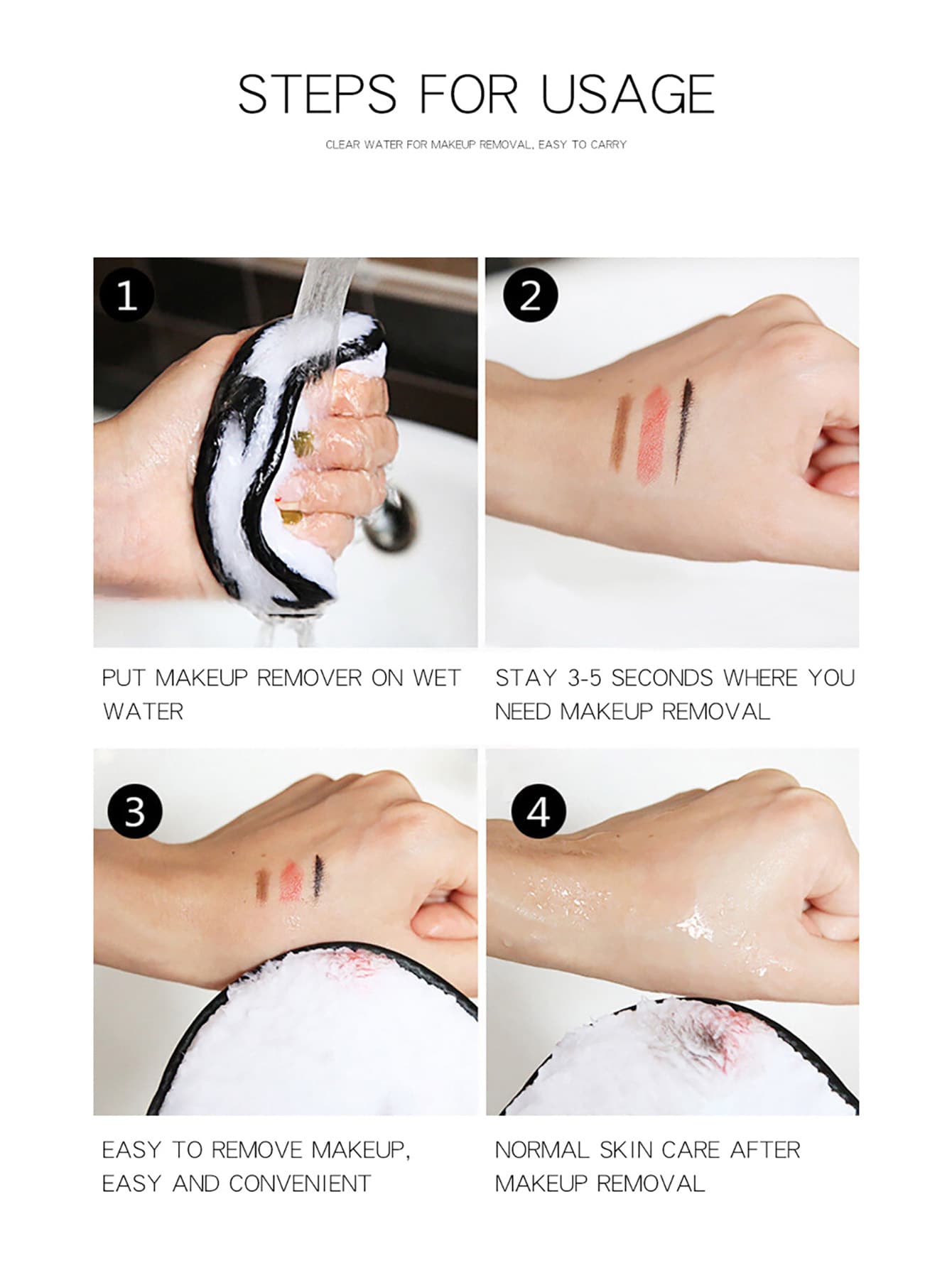 STEPS FOR USAGE

CLEAR WATER FOR MAKEUP REMOVAL, EASY TO CARRY

1

PUT MAKEUP REMOVER ON WET WATER

2

STAY 3-5 SECONDS WHERE YOU NEED MAKEUP REMOVAL

3

EASY TO REMOVE MAKEUP, EASY AND CONVENIENT

4

NORMAL SKIN CARE AFTER MAKEUP REMOVAL