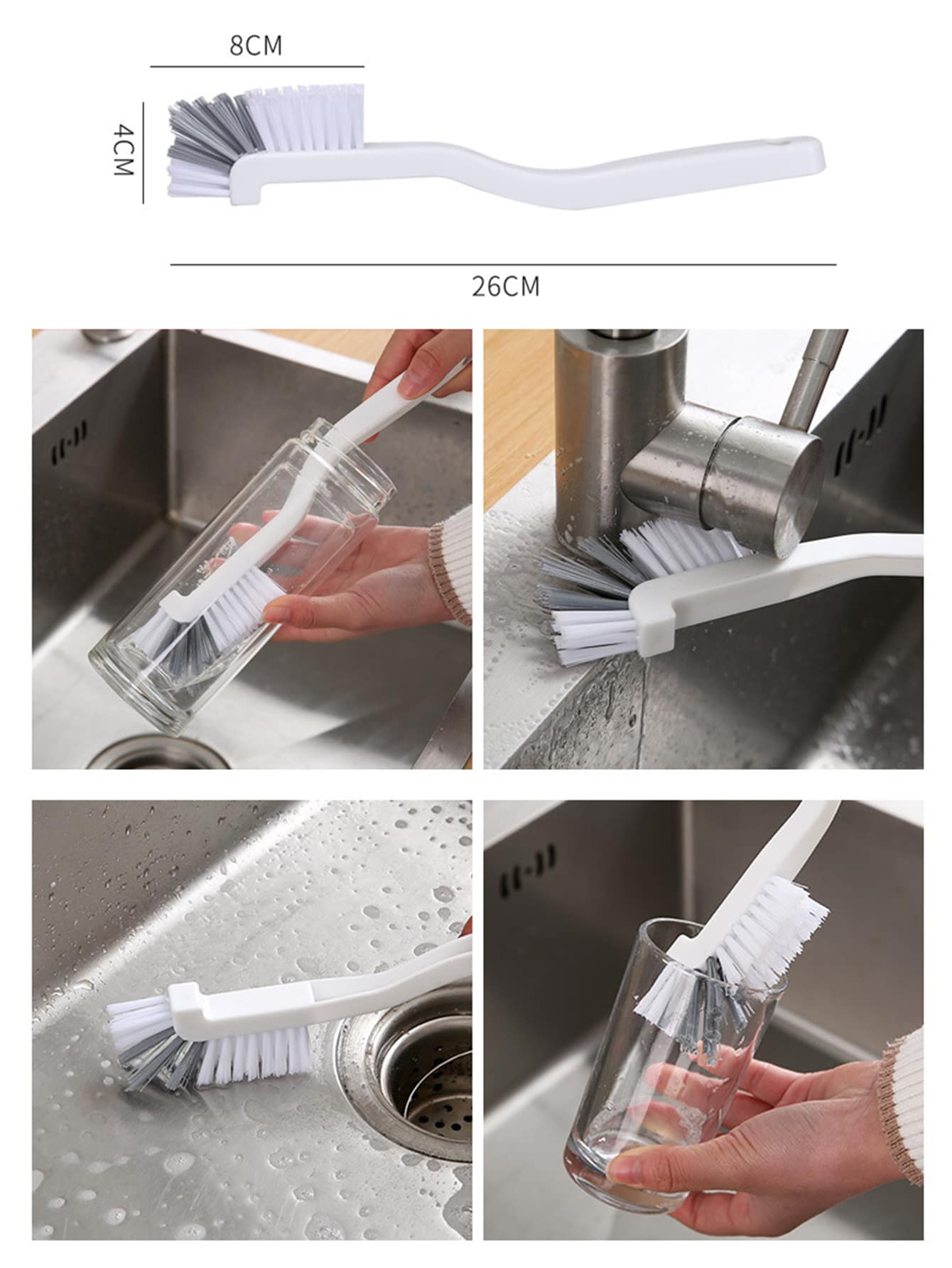 8CM

4CM

26CM