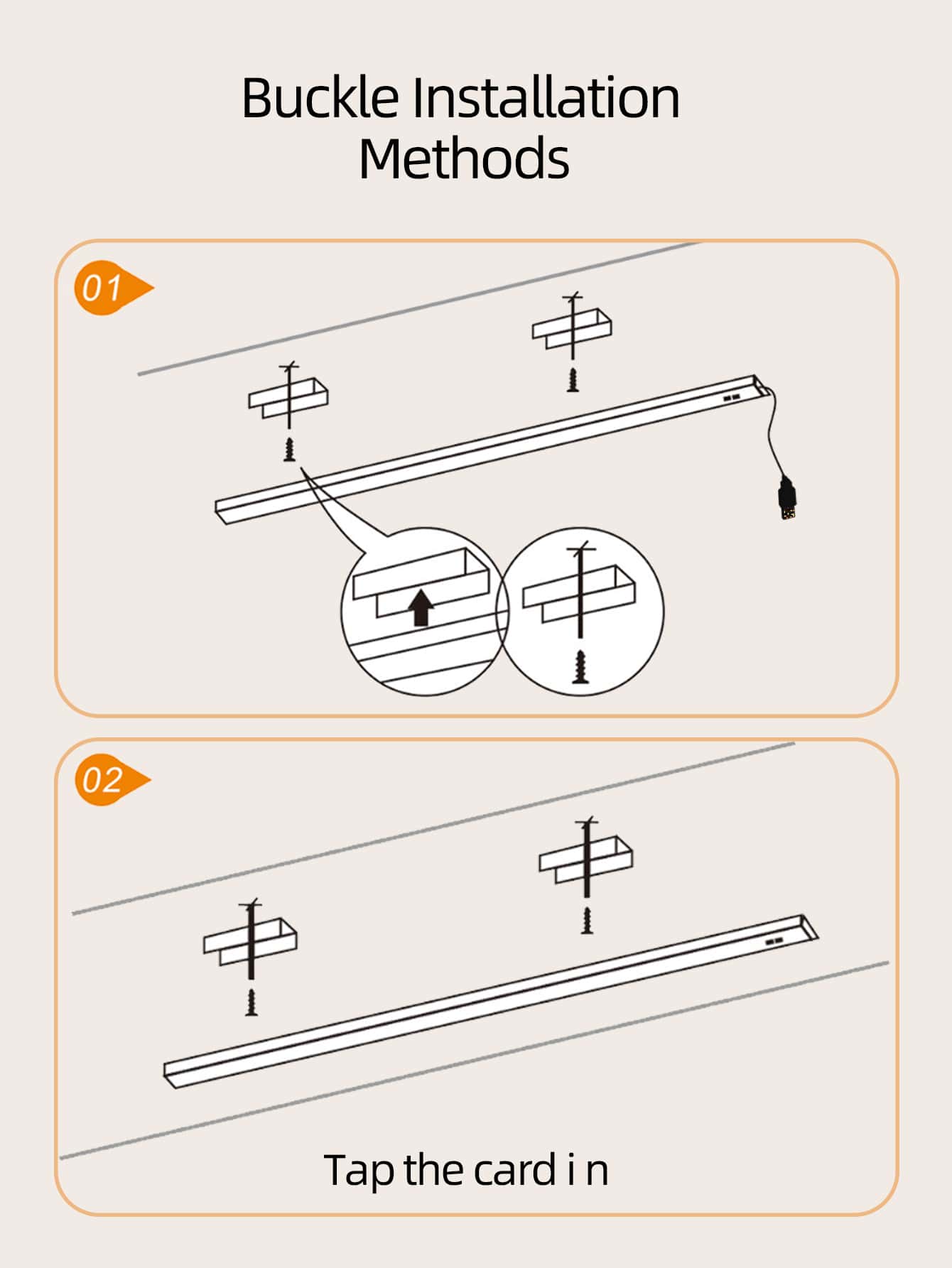 Buckle Installation Methods

01

02

Tap the card i n