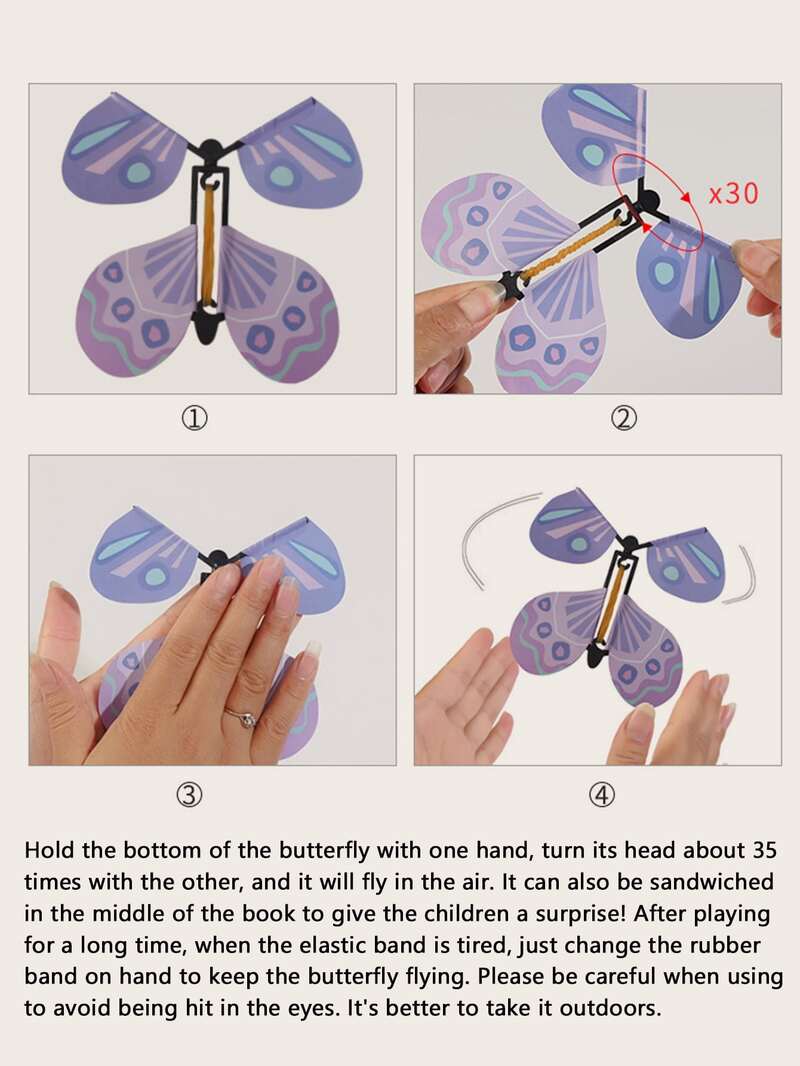 ①

x30

②

③

④

Hold the bottom of the butterfly with one hand, turn its head about 35 times with the other, and it will fly in the air. It can also be sandwiched in the middle of the book to give the children a surprise! After playing for a long time, when the elastic band is tired, just change the rubber band on hand to keep the butterfly flying. Please be careful when using to avoid being hit in the eyes. It's better to take it outdoors.