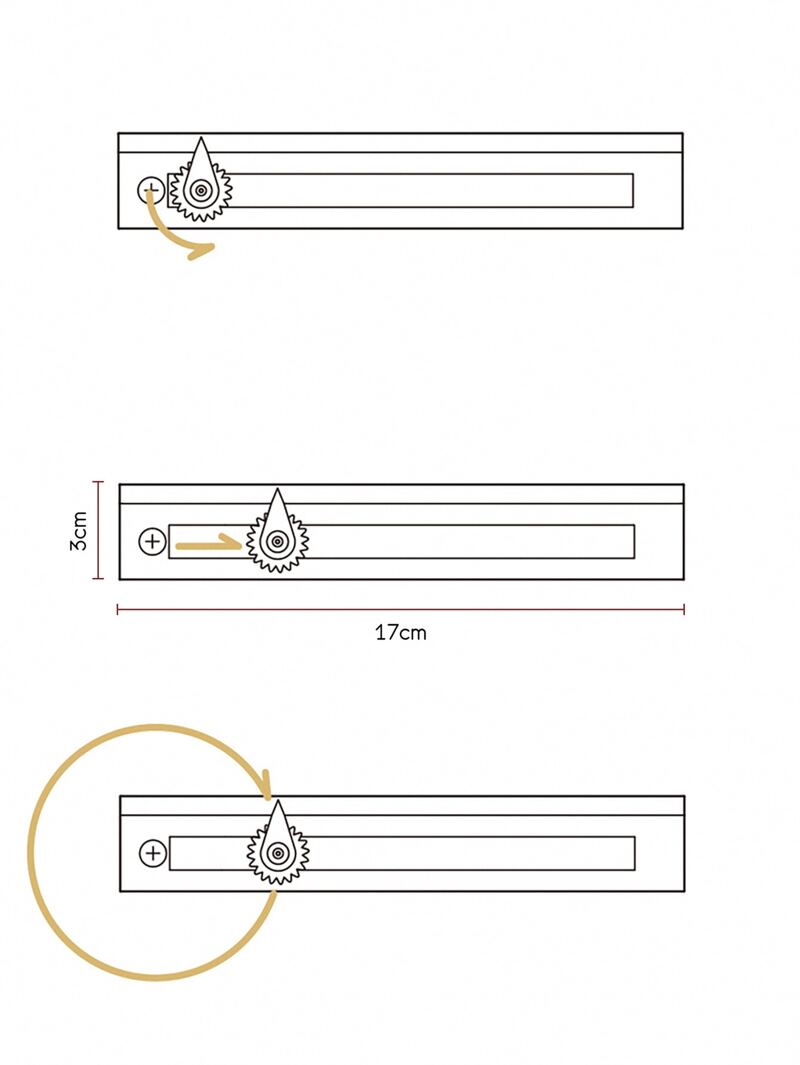 3cm

17cm