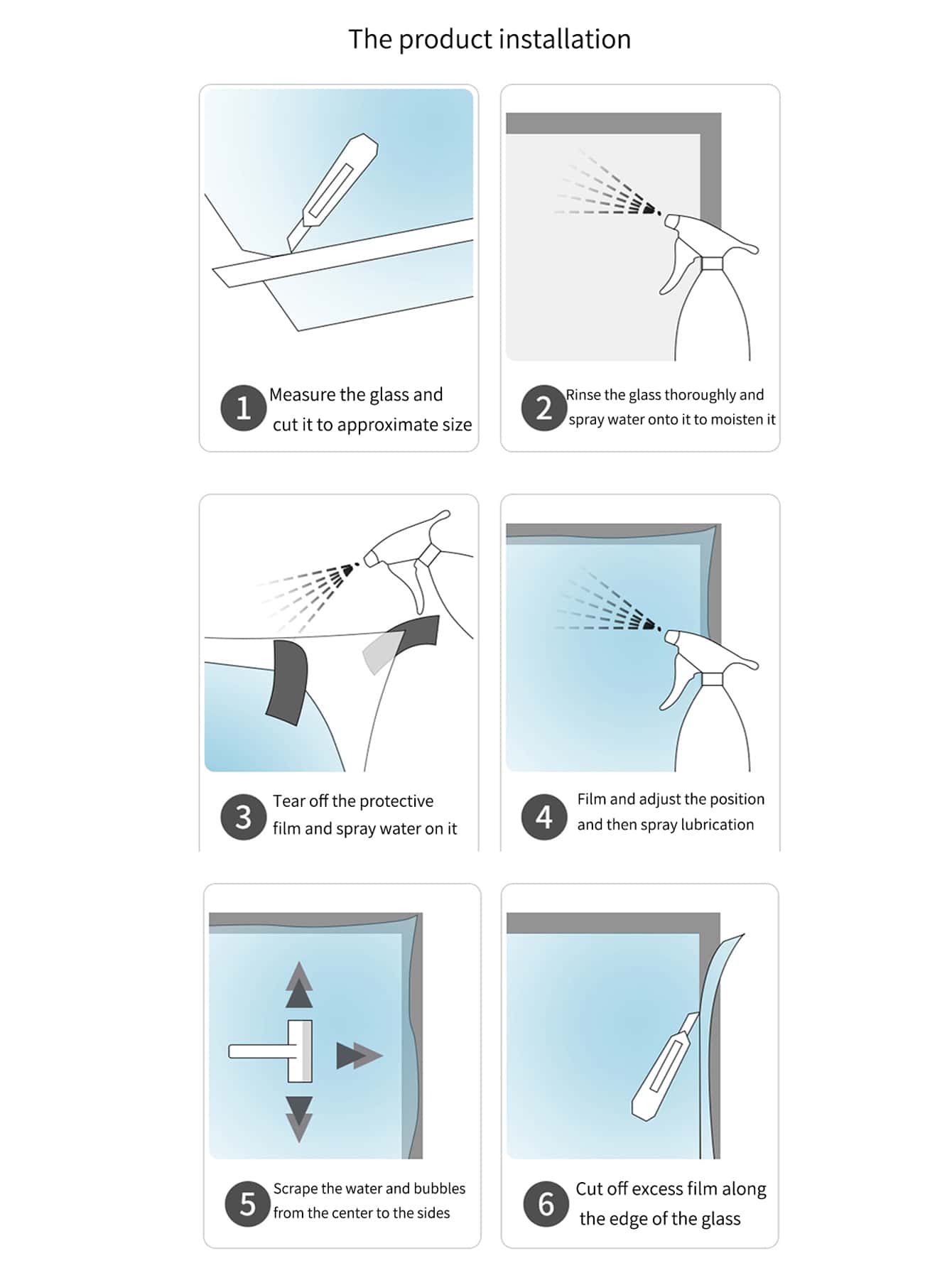 The product installation

1 Measure the glass and cut it to approximate size

2 Rinse the glass thoroughly and spray water onto it to moisten it

3 Tear off the protective film and spray water on it

4 Film and adjust the position and then spray lubrication

5 Scrape the water and bubbles from the center to the sides

6 Cut off excess film along the edge of the glass