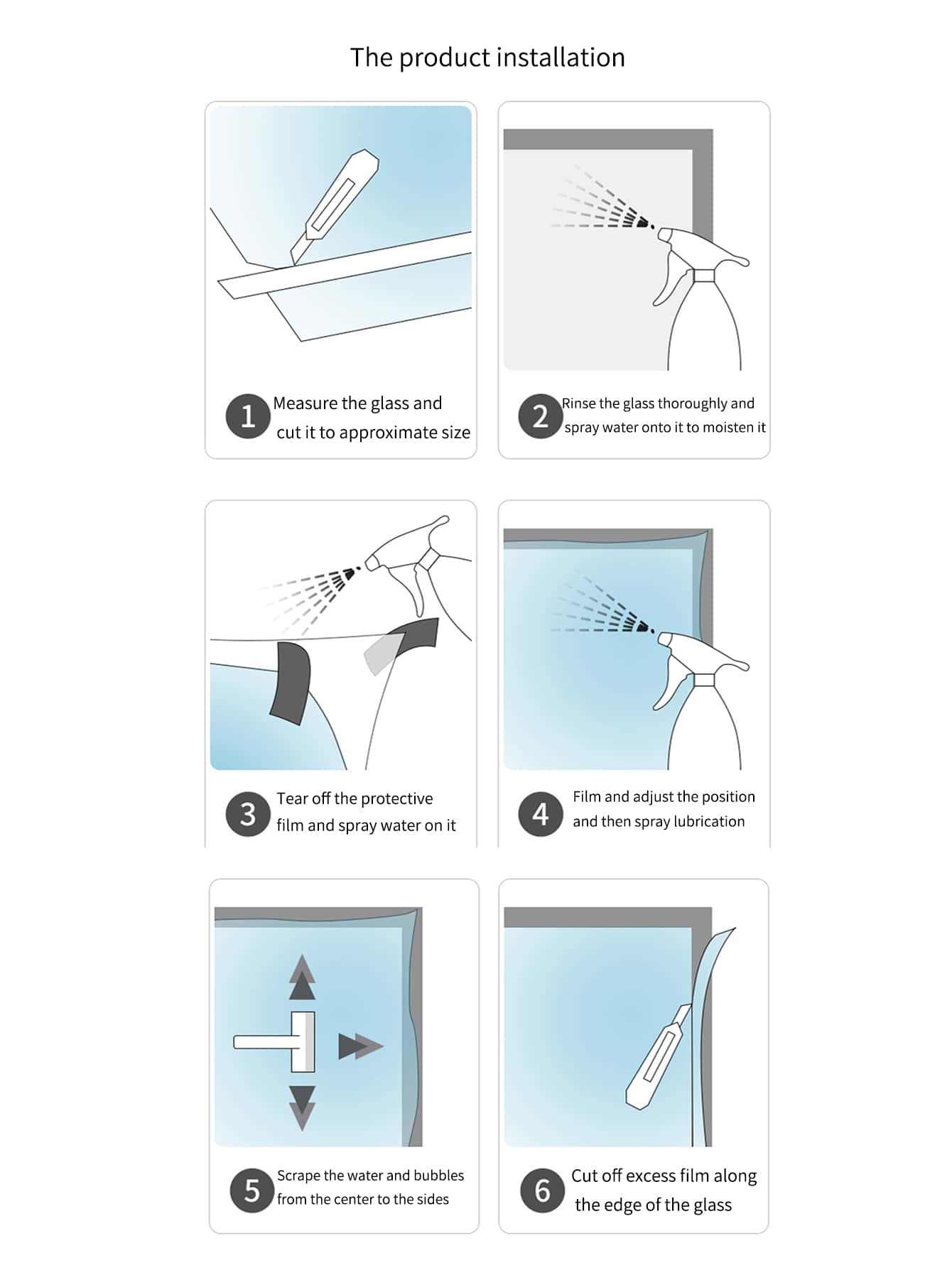 The product installation

1 Measure the glass and cut it to approximate size

2 Rinse the glass thoroughly and spray water onto it to moisten it

3 Tear off the protective film and spray water on it

4 Film and adjust the position and then spray lubrication

5 Scrape the water and bubbles from the center to the sides

6 Cut off excess film along the edge of the glass