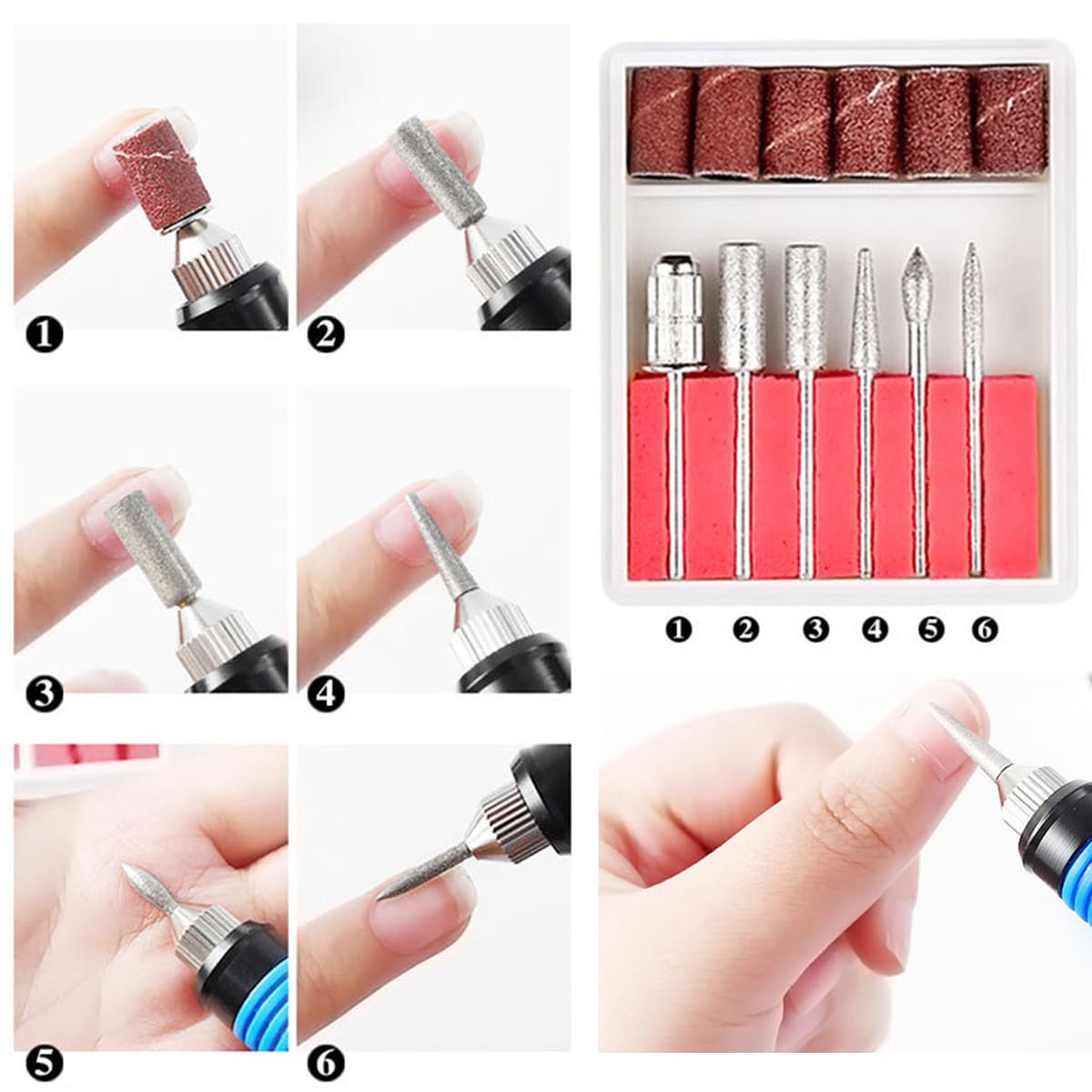 ❶ ❷ ❸ ❹ ❺ ❻

❶ ❷ ❸ ❹ ❺ ❻