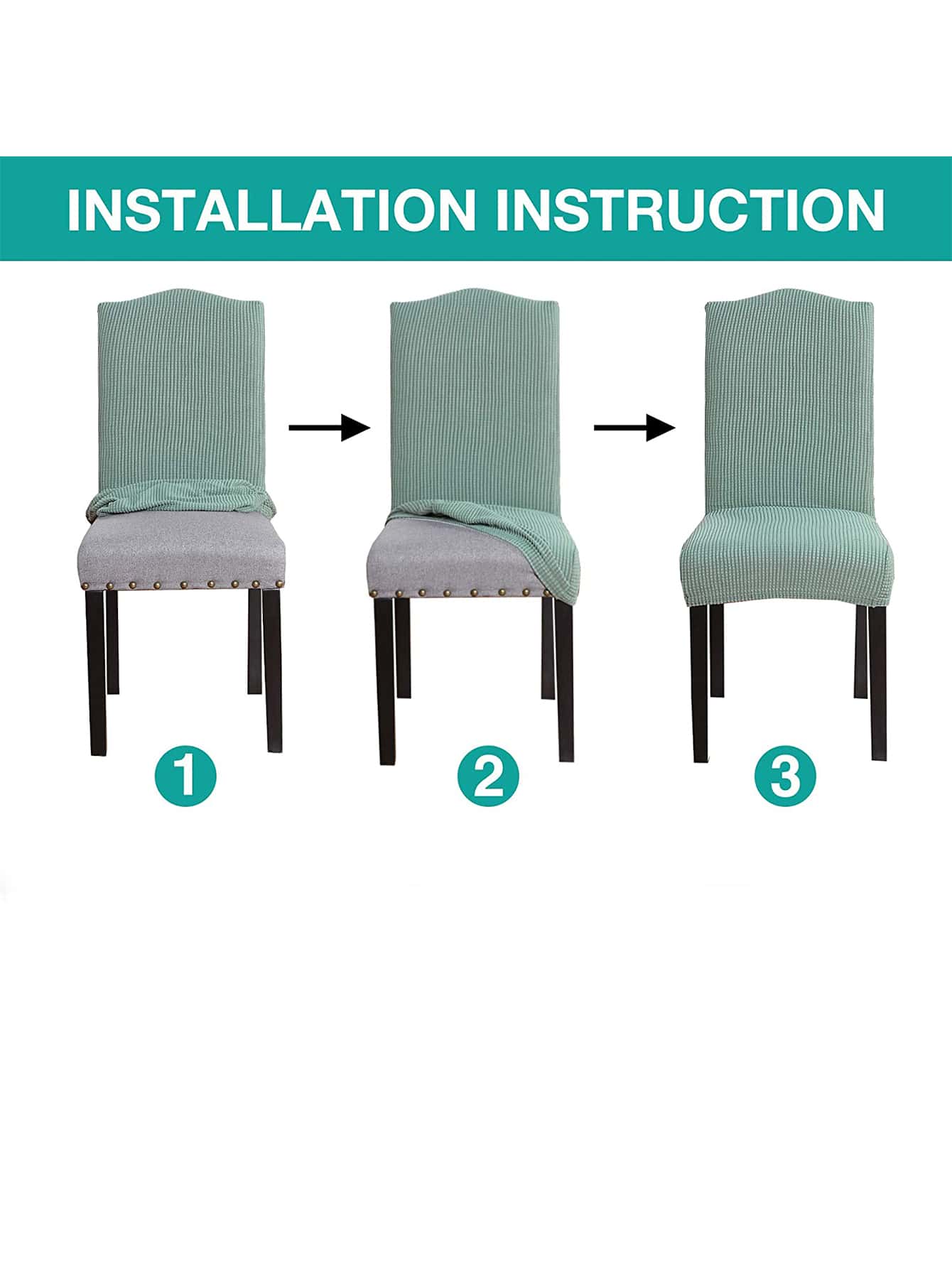 INSTALLATION INSTRUCTION

1

2

3