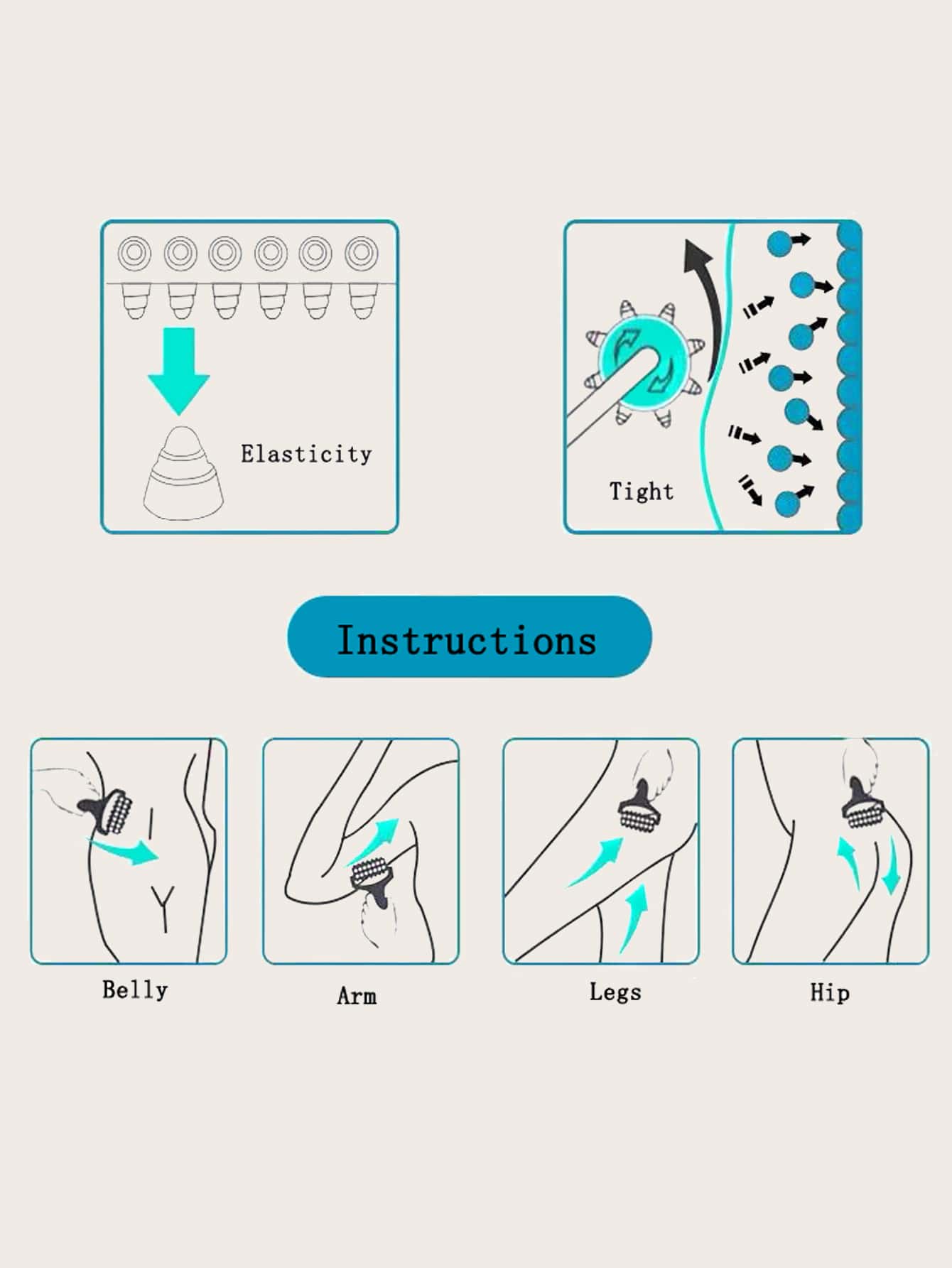 Elasticity

Tight

Instructions

Belly

Arm

Legs

Hip