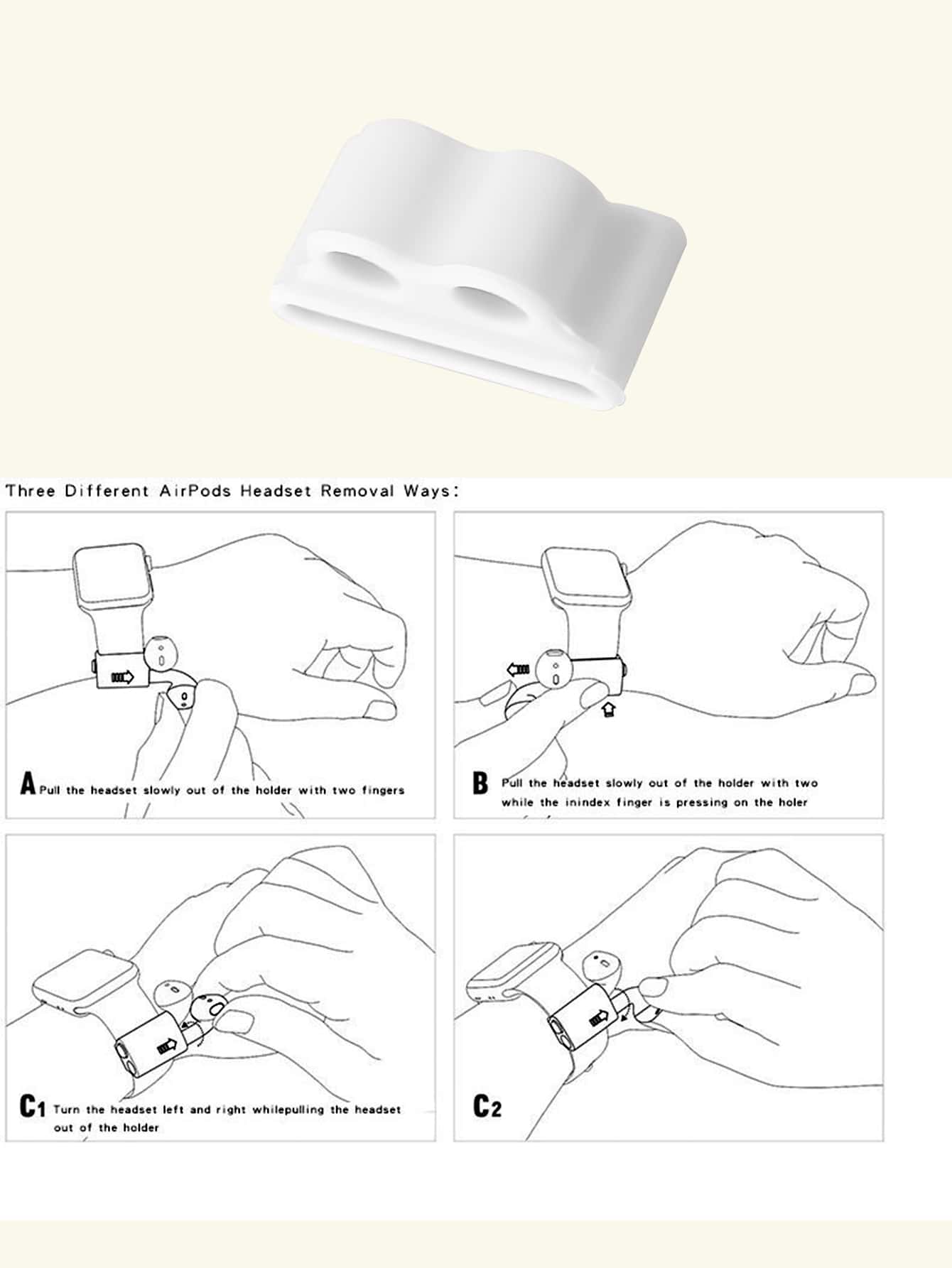 Three Different AirPods Headset Removal Ways:

A Pull the headset slowly out of the holder with two fingers

B Pull the headset slowly out of the holder with two while the inindex finger is pressing on the holer

C1 Turn the headset left and right whilepulling the headset out of the holder

C2