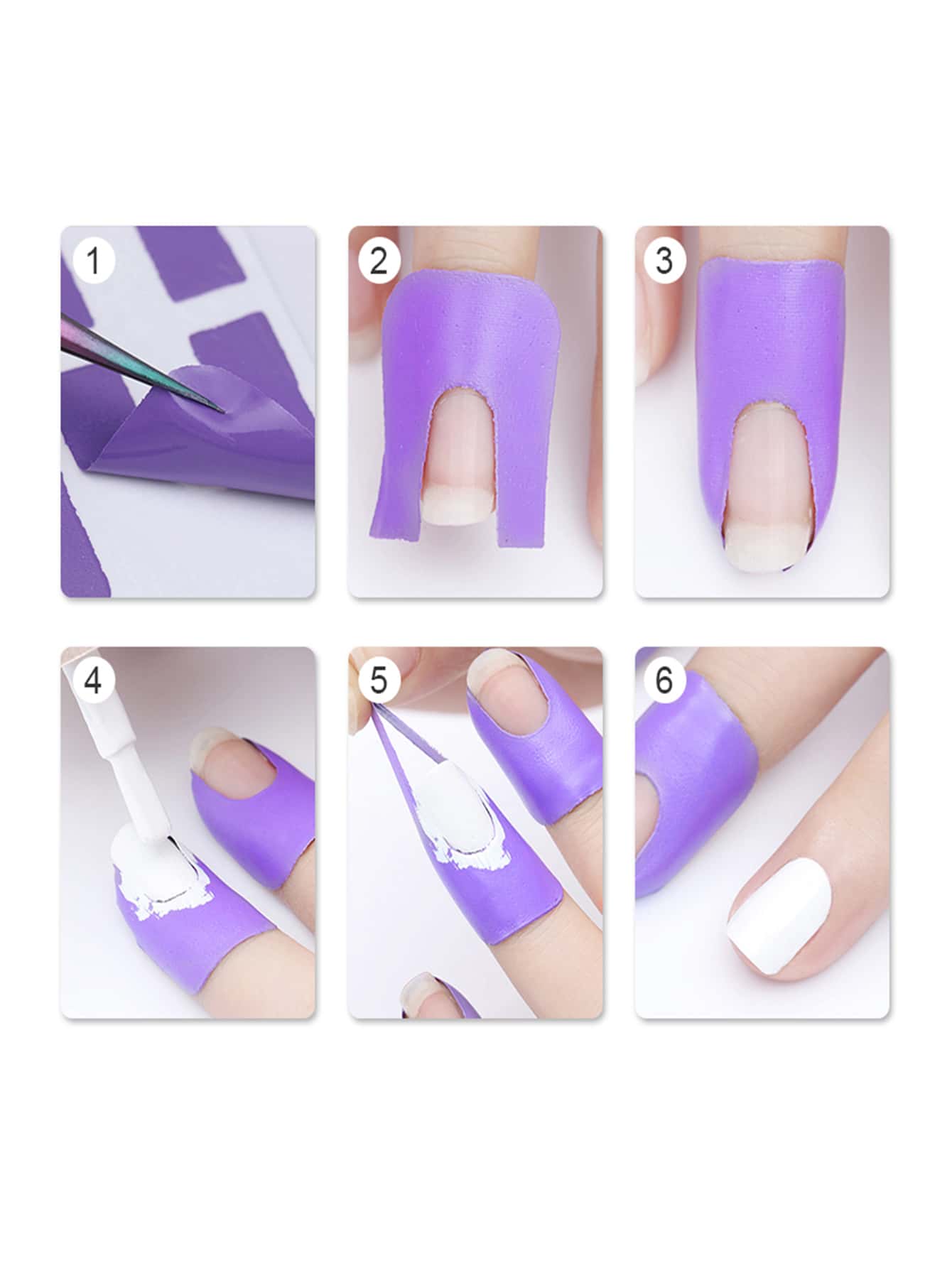 1

2

3

4

5

6