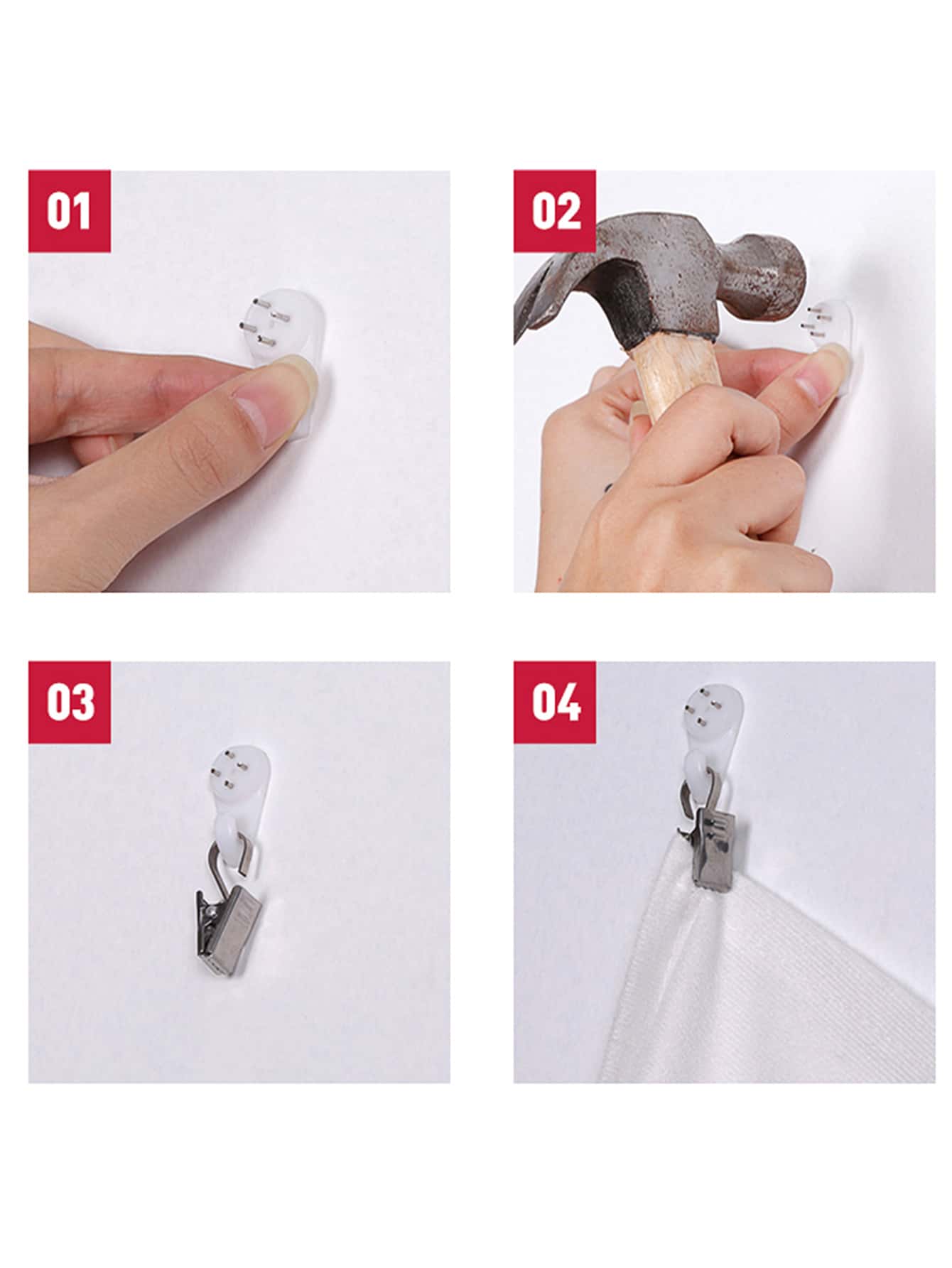 01

02

03

04