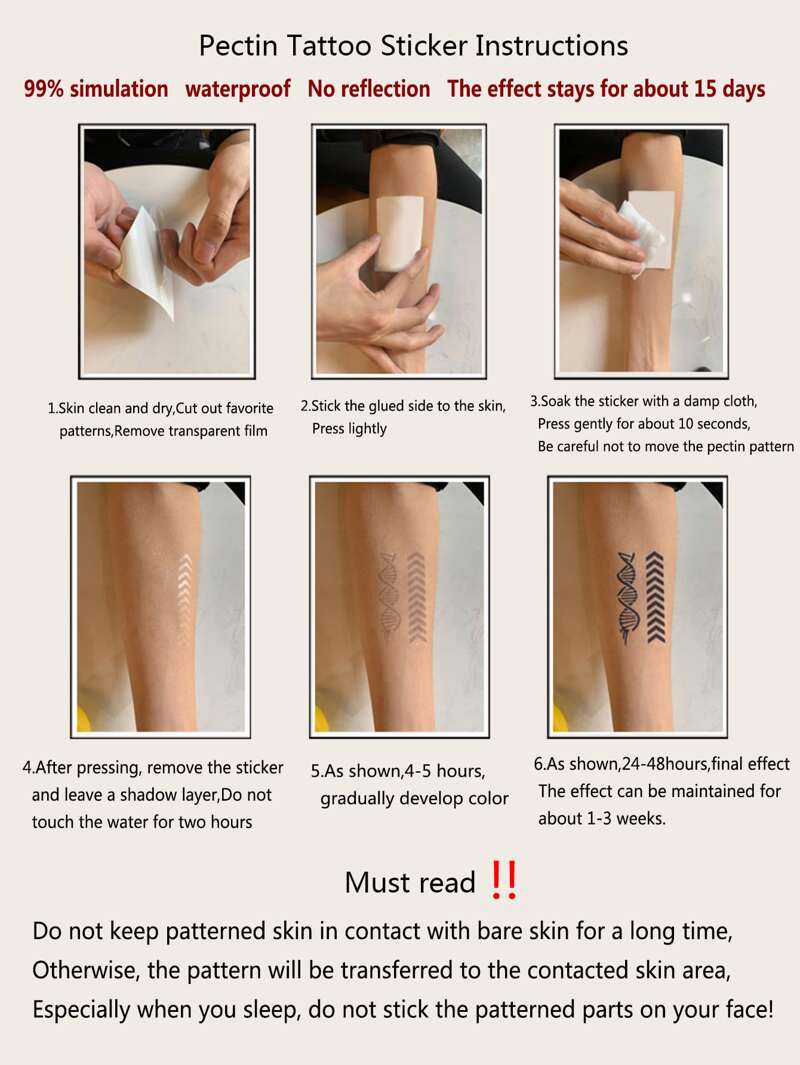 Pectin Tattoo Sticker Instructions

99% simulation waterproof No reflection The effect stays for about 15 days

1.Skin clean and dry,Cut out favorite patterns,Remove transparent film

2.Stick the glued side to the skin, Press lightly

3.Soak the sticker with a damp cloth, Press gently for about 10 seconds, Be careful not to move the pectin pattern

4.After pressing, remove the sticker and leave a shadow layer,Do not touch the water for two hours

5.As shown,4-5 hours, gradually develop color

6.As shown,24-48hours,final effect The effect can be maintained for about 1-3 weeks.

Must read ‼

Do not keep patterned skin in contact with bare skin for a long time, Otherwise, the pattern will be transferred to the contacted skin area, Especially when you sleep, do not stick the patterned parts on your face!