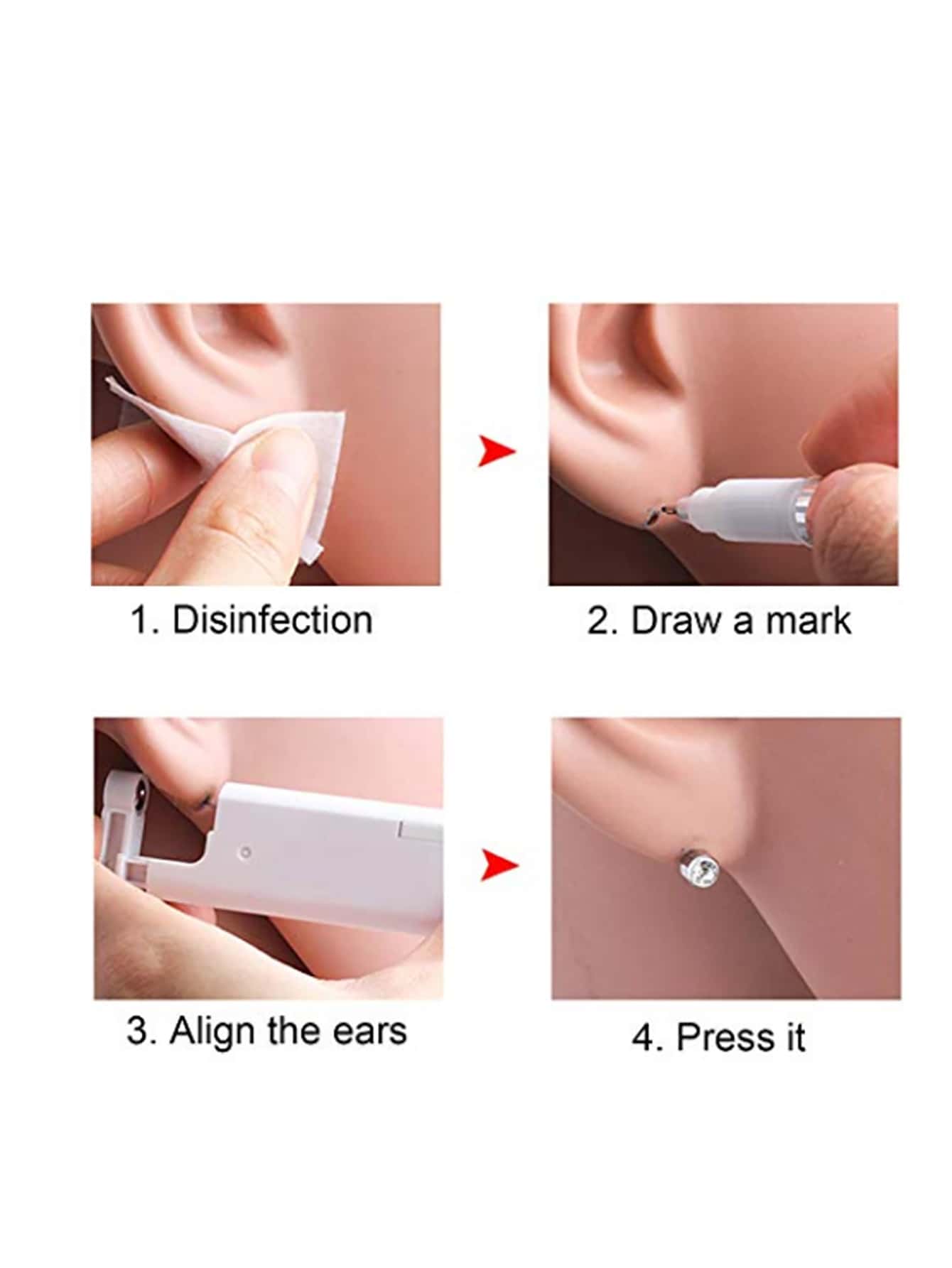 1. Disinfection

2. Draw a mark

3. Align the ears

4. Press it