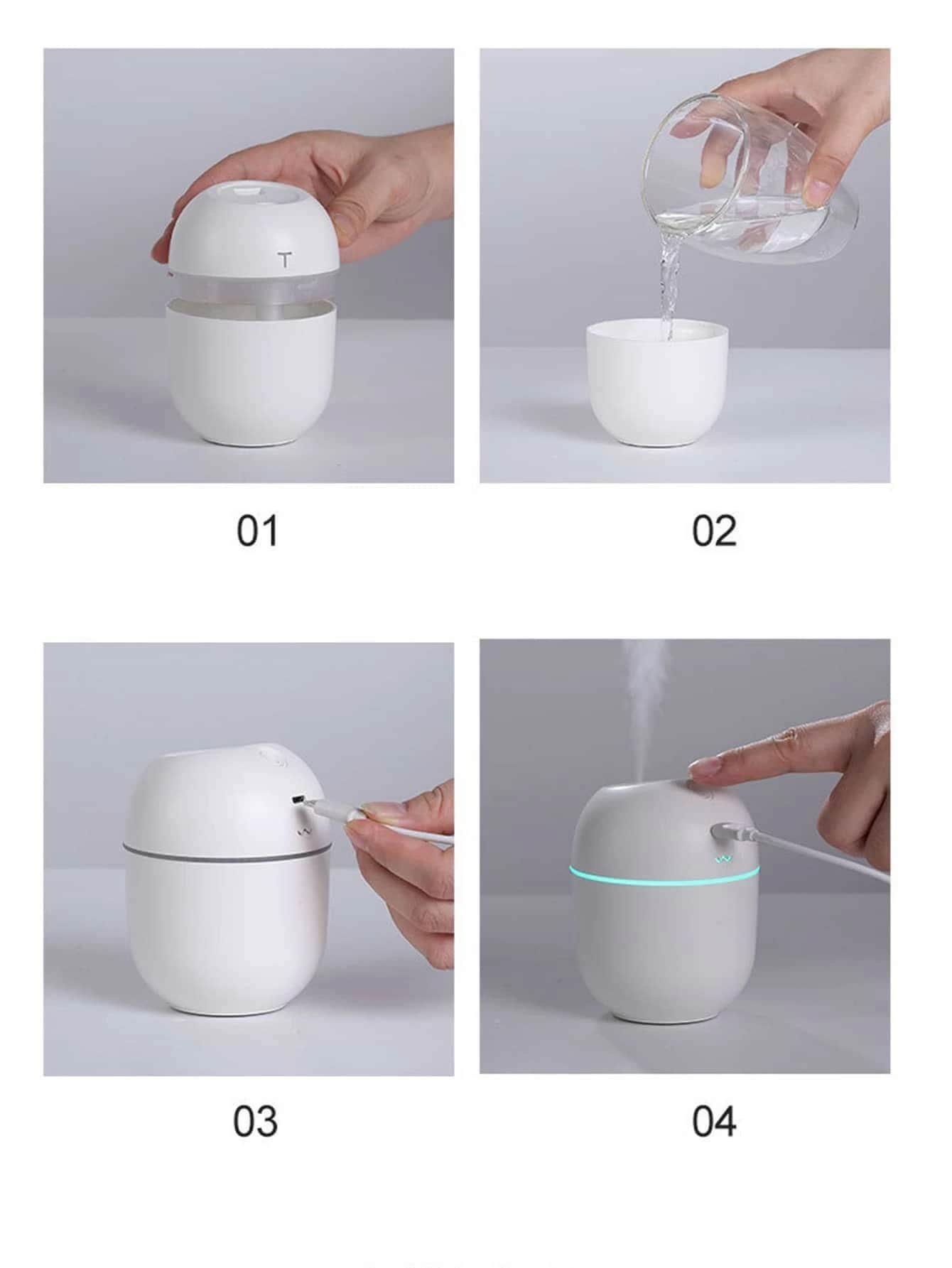 01

02

03

04