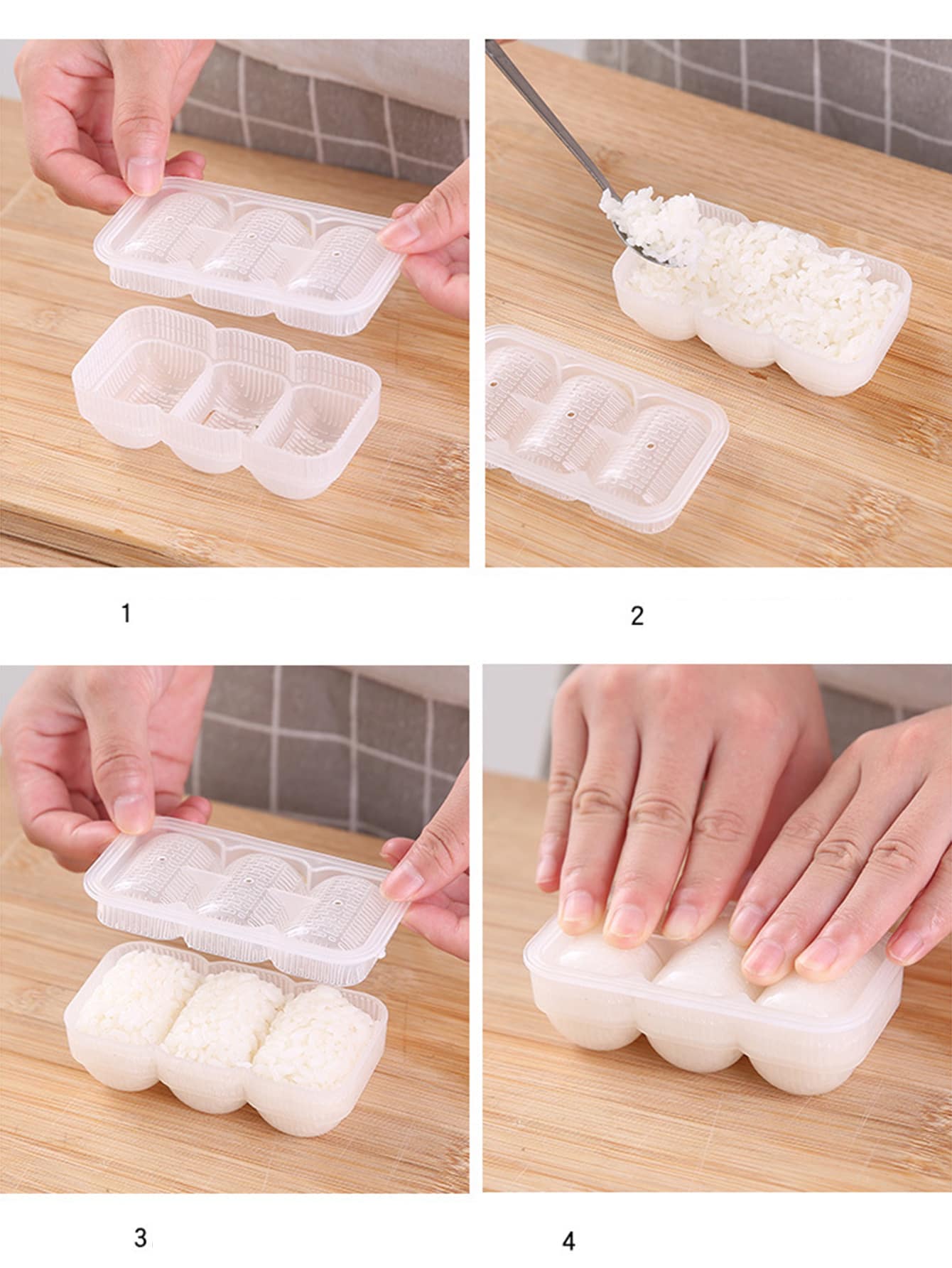 1

2

3

4