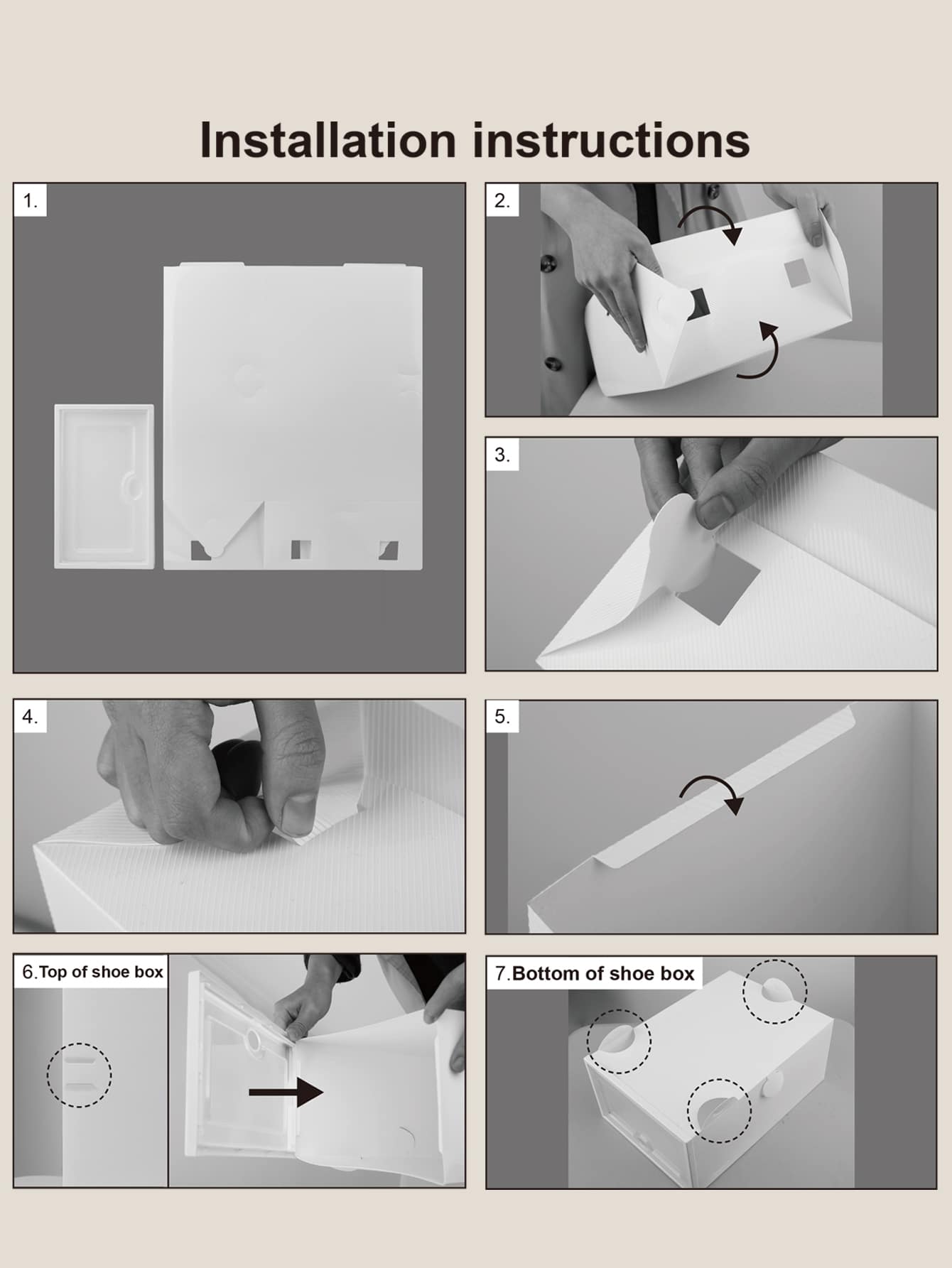 Installation instructions

1.

2.

3.

4.

5.

6.Top of shoe box

7.Bottom of shoe box