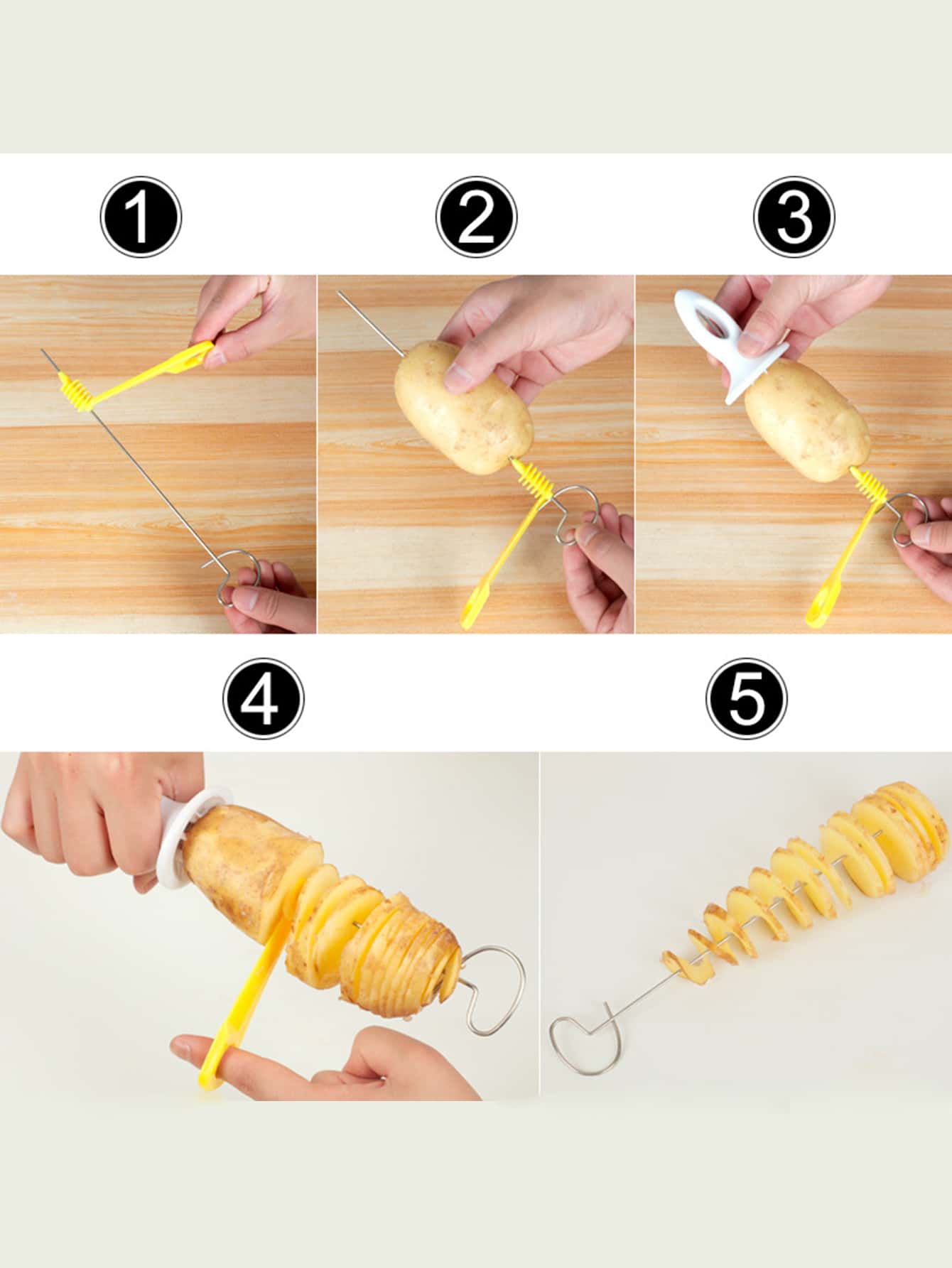 1
2
3
4
5