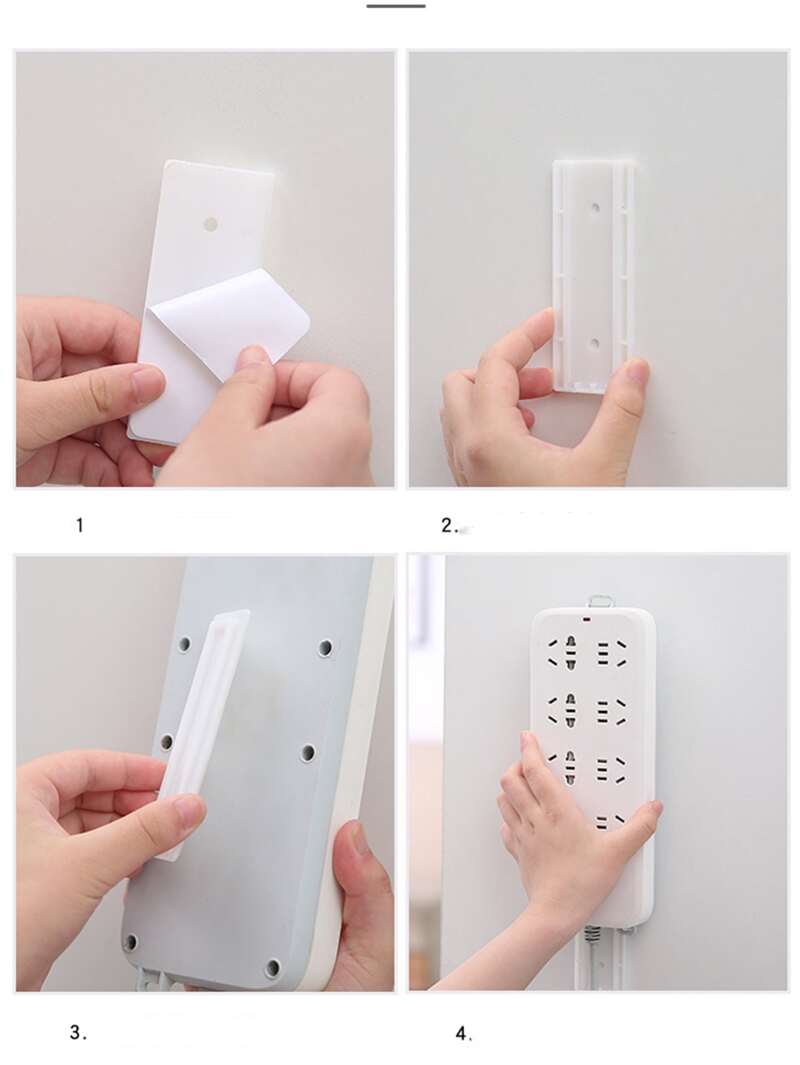 1

2.

3.

4.