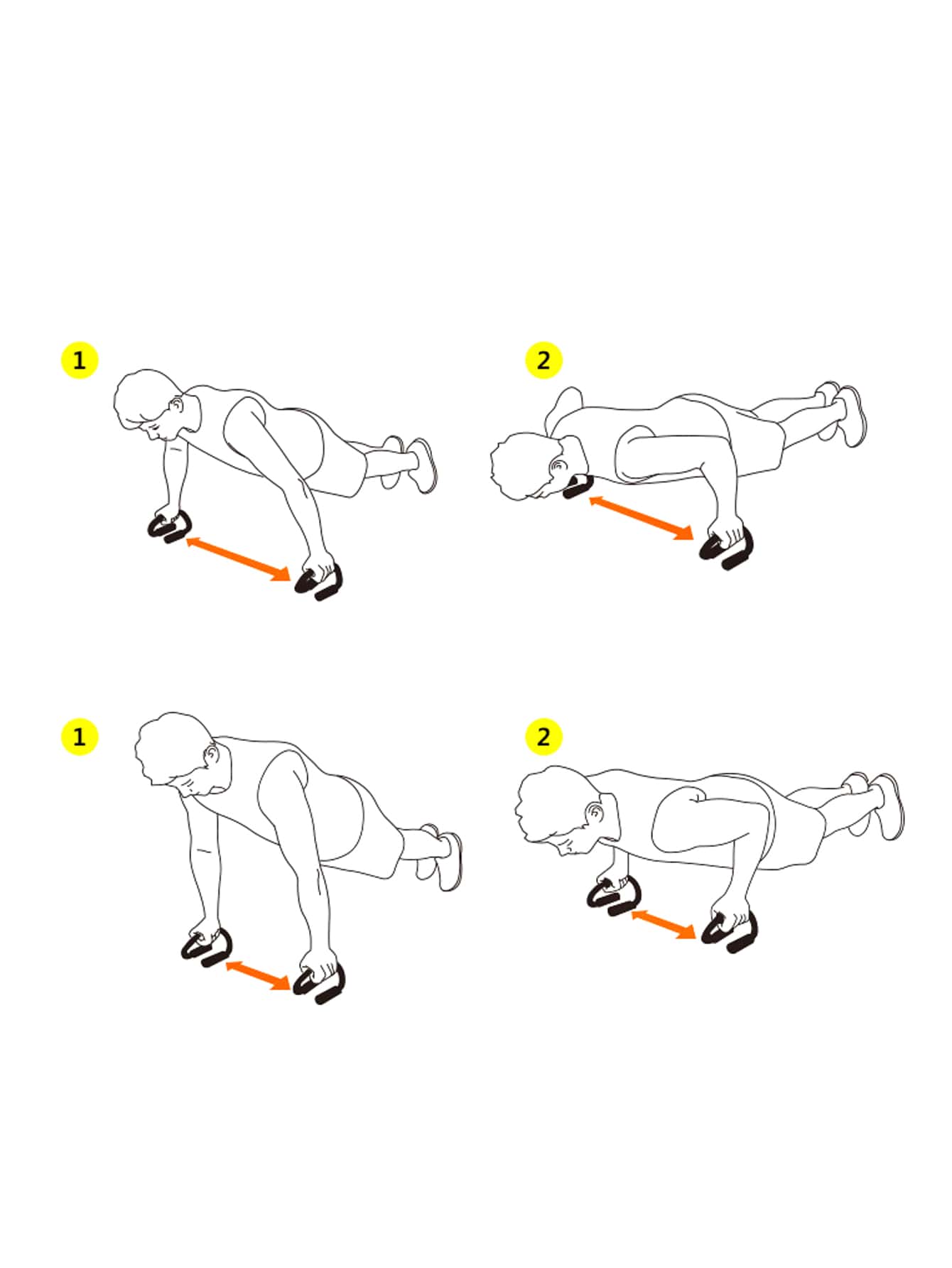 1

2

1

2