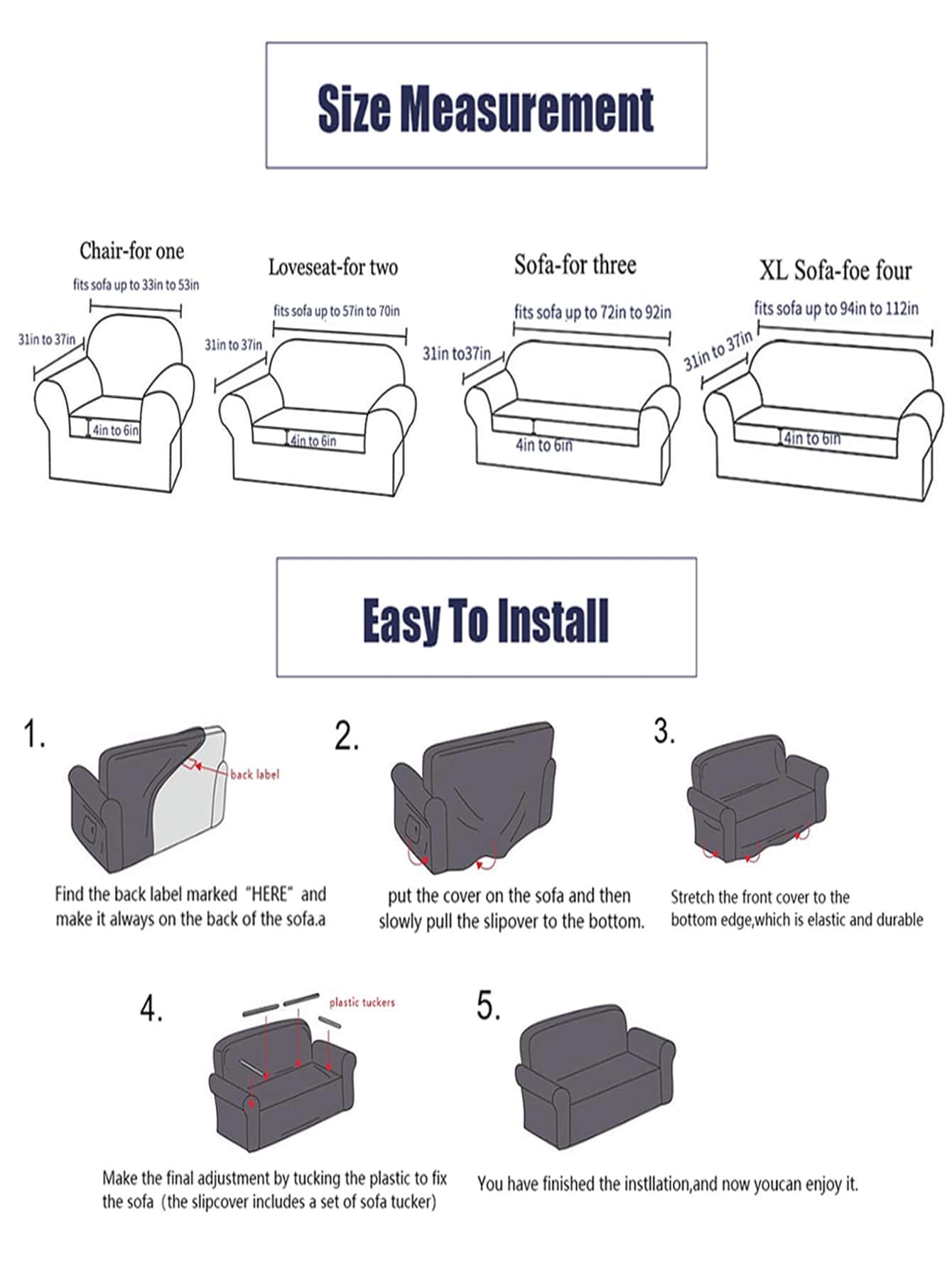 Size Measurement

Chair-for one
fits sofa up to 33in to 53in
31in to 37in
4in to 6in

Loveseat-for two
fits sofa up to 57in to 70in
31in to 37in
4in to 6in

Sofa-for three
fits sofa up to 72in to 92in
31in to37in
4in to 6in

XL Sofa-foe four
fits sofa up to 94in to 112in
31in to 37in
4in to 6in

Easy To Install

1.
back label
Find the back label marked "HERE" and make it always on the back of the sofa.a

2.
put the cover on the sofa and then slowly pull the slipover to the bottom.

3.
Stretch the front cover to the bottom edge,which is elastic and durable

4.
plastic tuckers
Make the final adjustment by tucking the plastic to fix the sofa (the slipcover includes a set of sofa tucker)

5.
You have finished the instllation,and now youcan enjoy it.