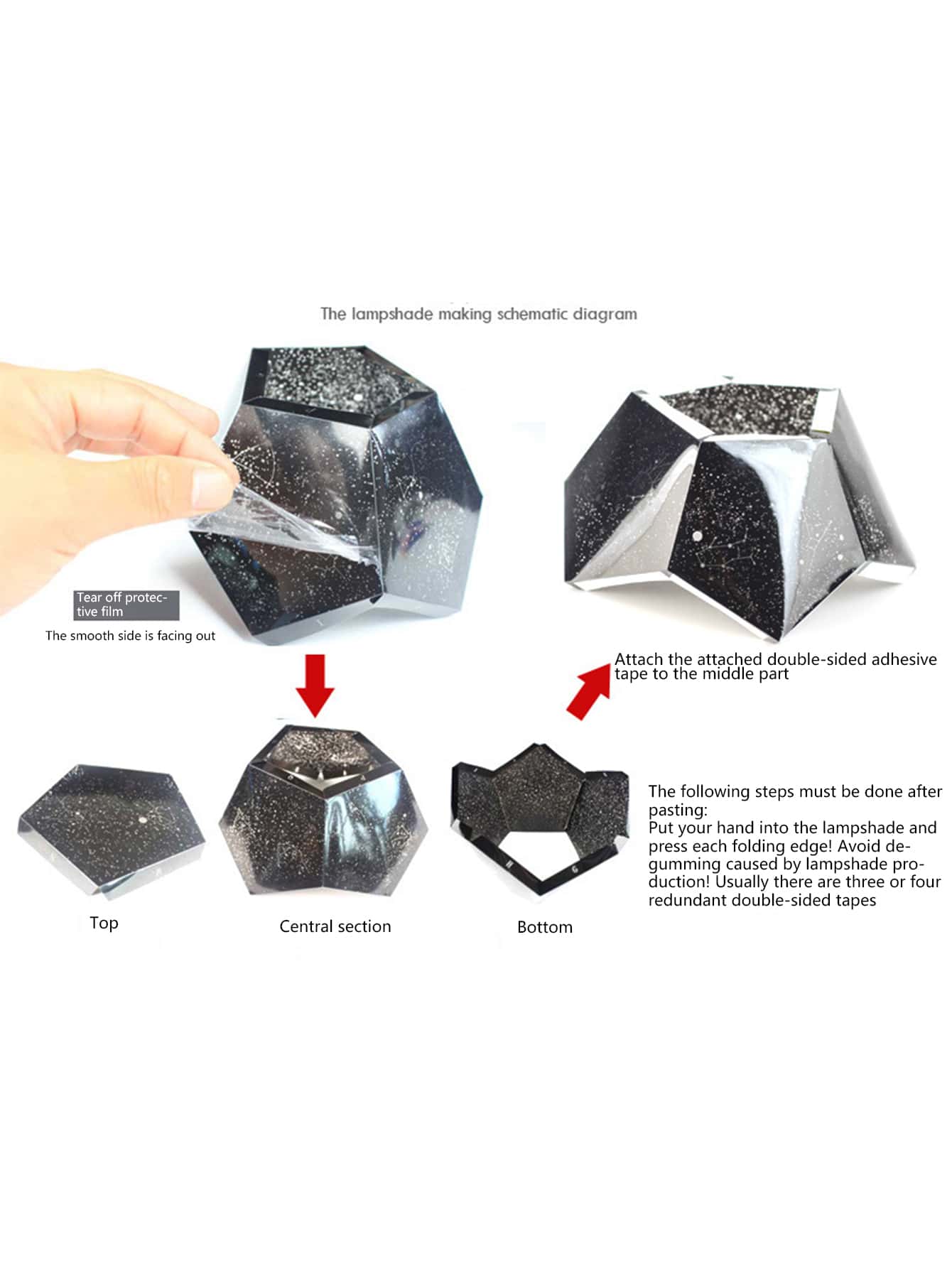 The lampshade making schematic diagram

Tear off protective film

The smooth side is facing out

Attach the attached double-sided adhesive tape to the middle part

Top

Central section

Bottom

The following steps must be done after pasting:
Put your hand into the lampshade and press each folding edge! Avoid degumming caused by lampshade production! Usually there are three or four redundant double-sided tapes