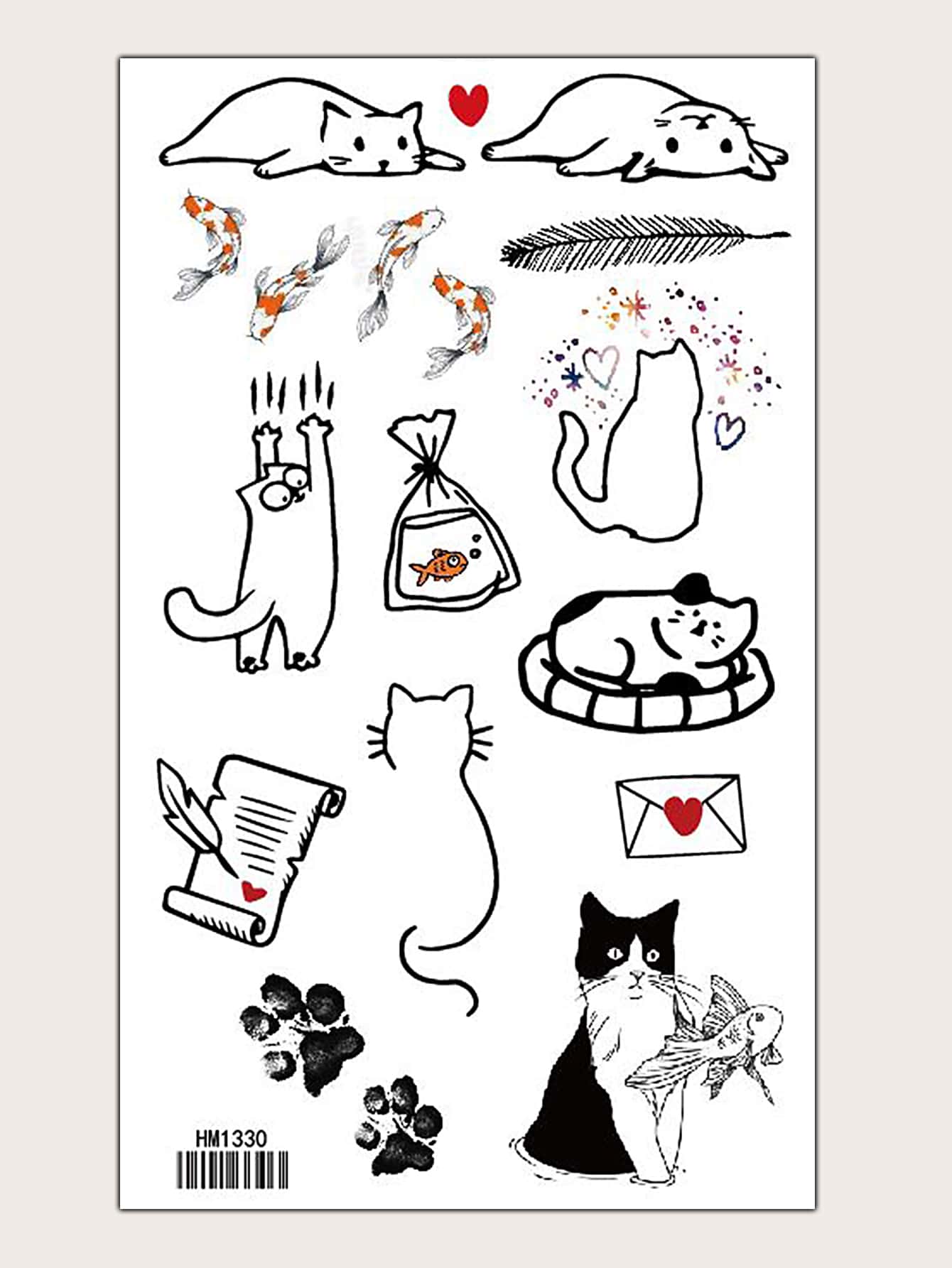 HM1330