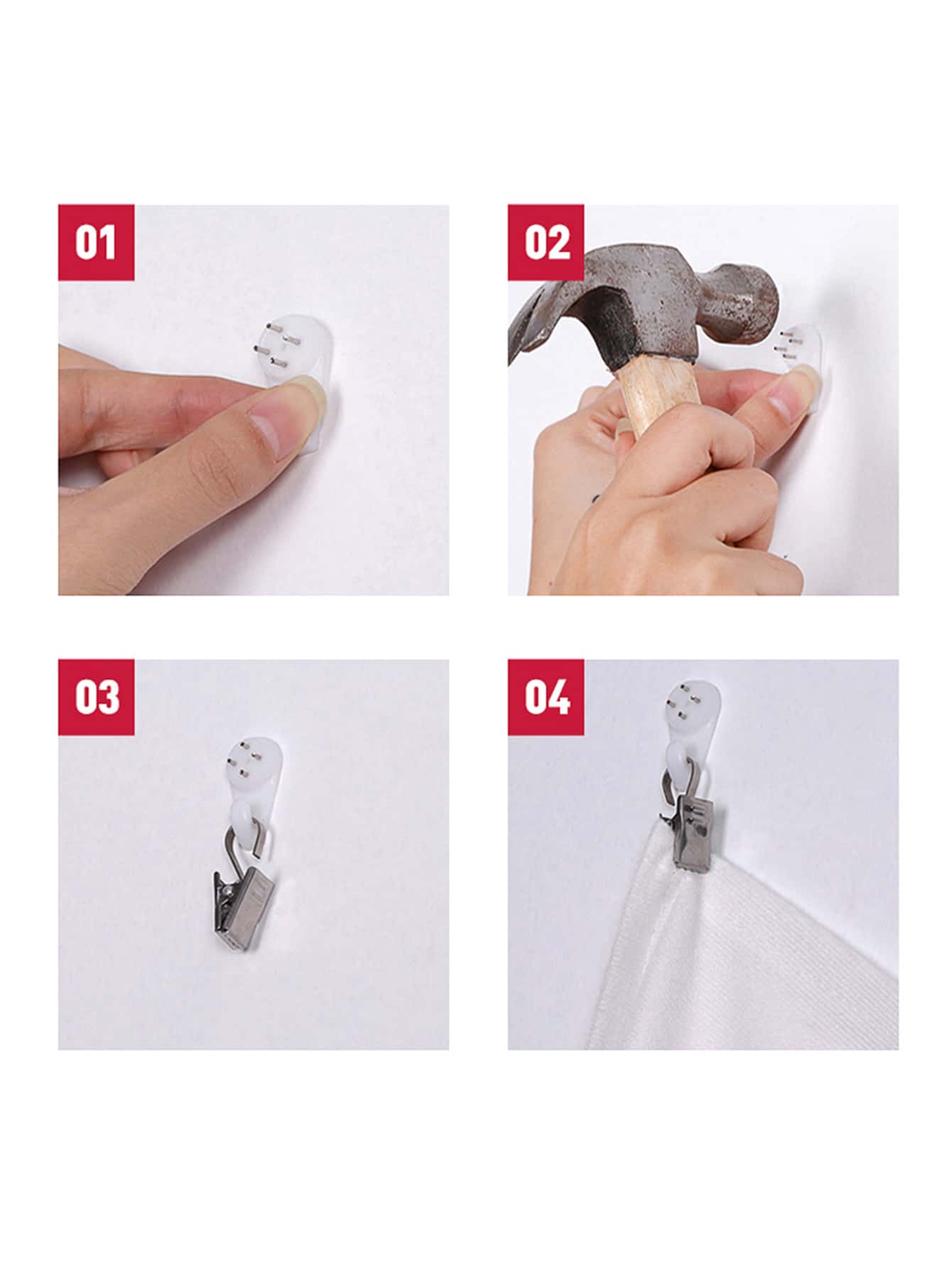 01

02

03

04