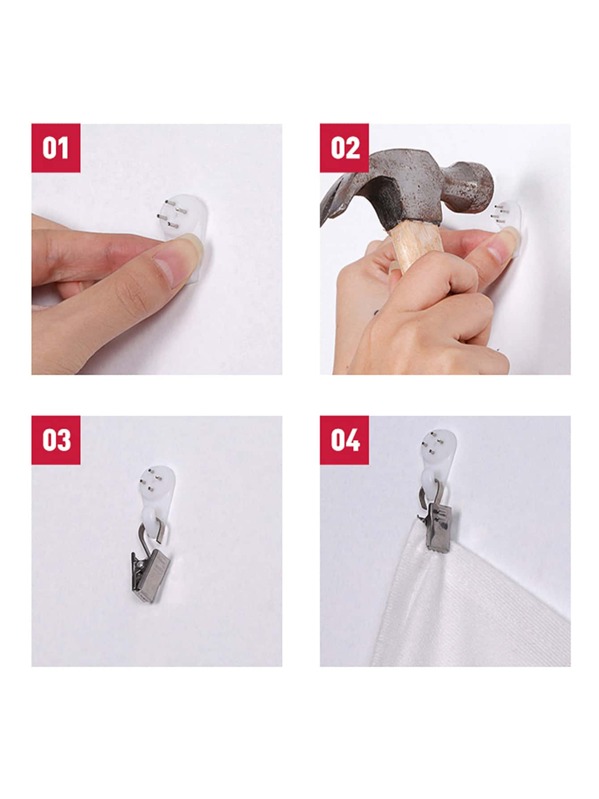 01

02

03

04