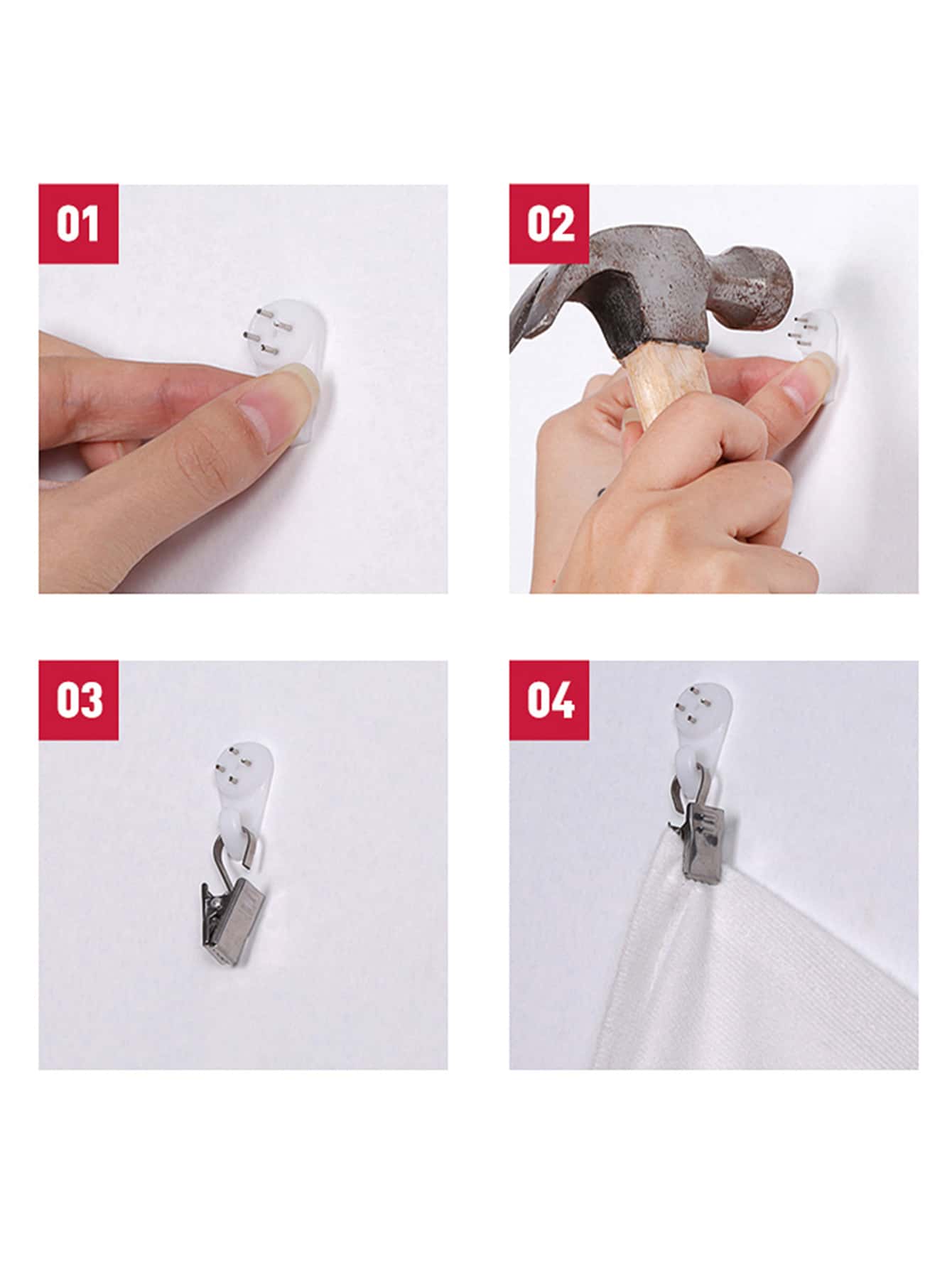 01

02

03

04