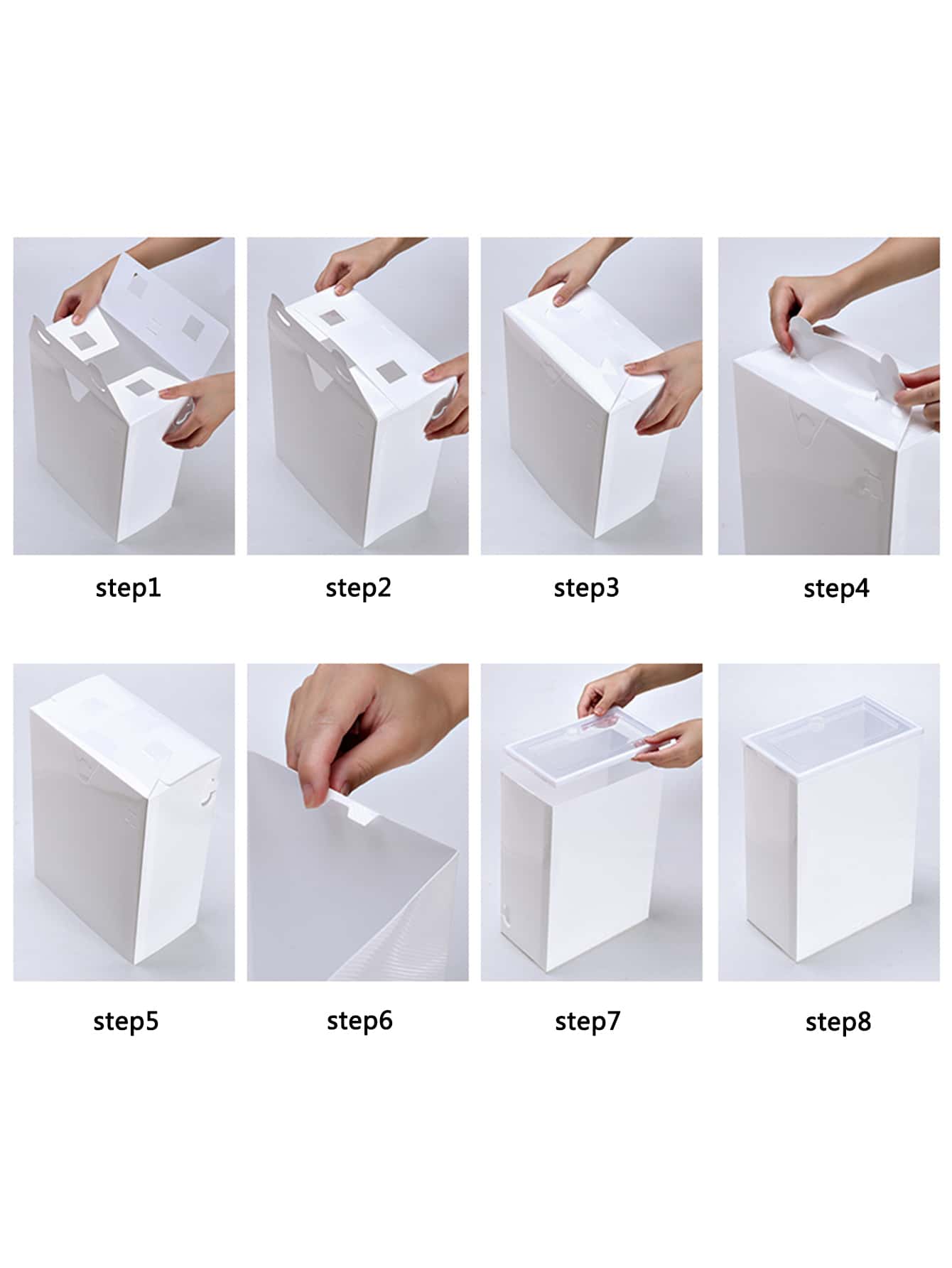 step1

step2

step3

step4

step5

step6

step7

step8