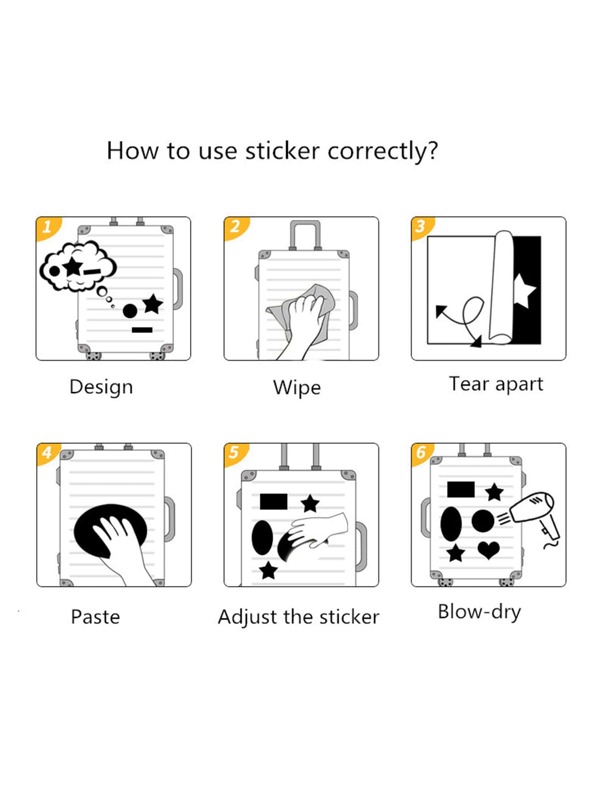 How to use sticker correctly?

1
Design

2
Wipe

3
Tear apart

4
Paste

5
Adjust the sticker

6
Blow-dry