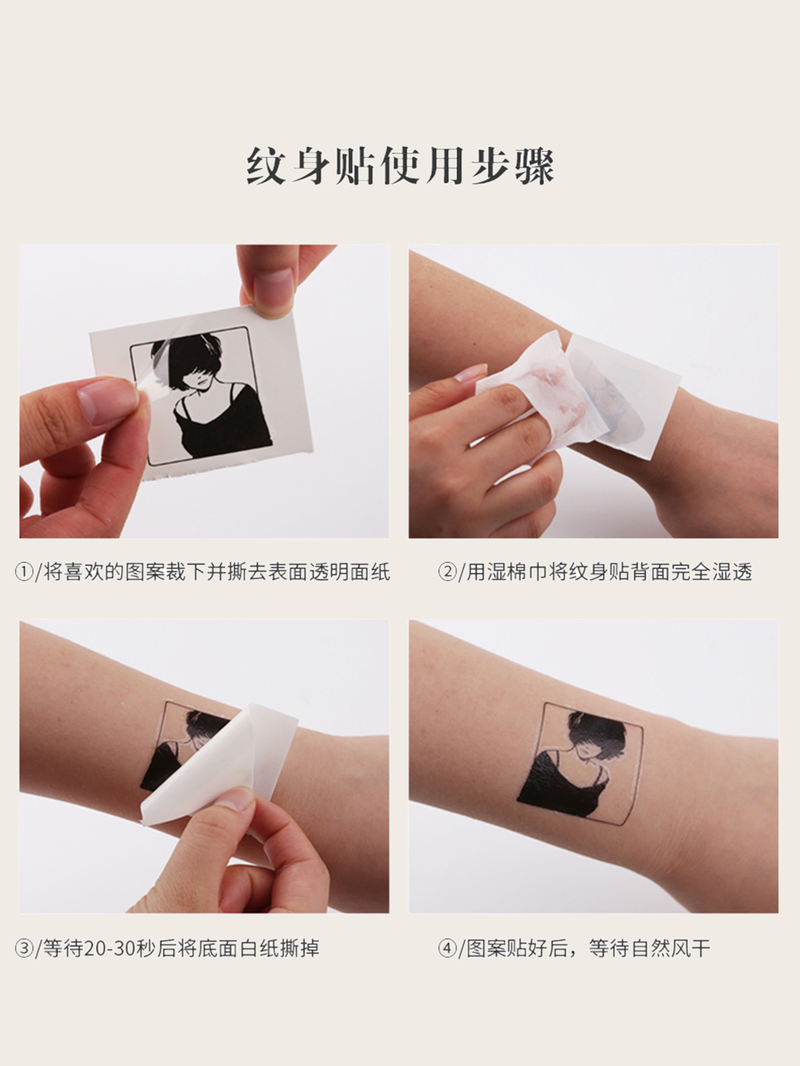 纹身贴使用步骤

①/将喜欢的图案裁下并撕去表面透明面纸

②/用湿棉巾将纹身贴背面完全湿透

③/等待20-30秒后将底面白纸撕掉

④/图案贴好后，等待自然风干