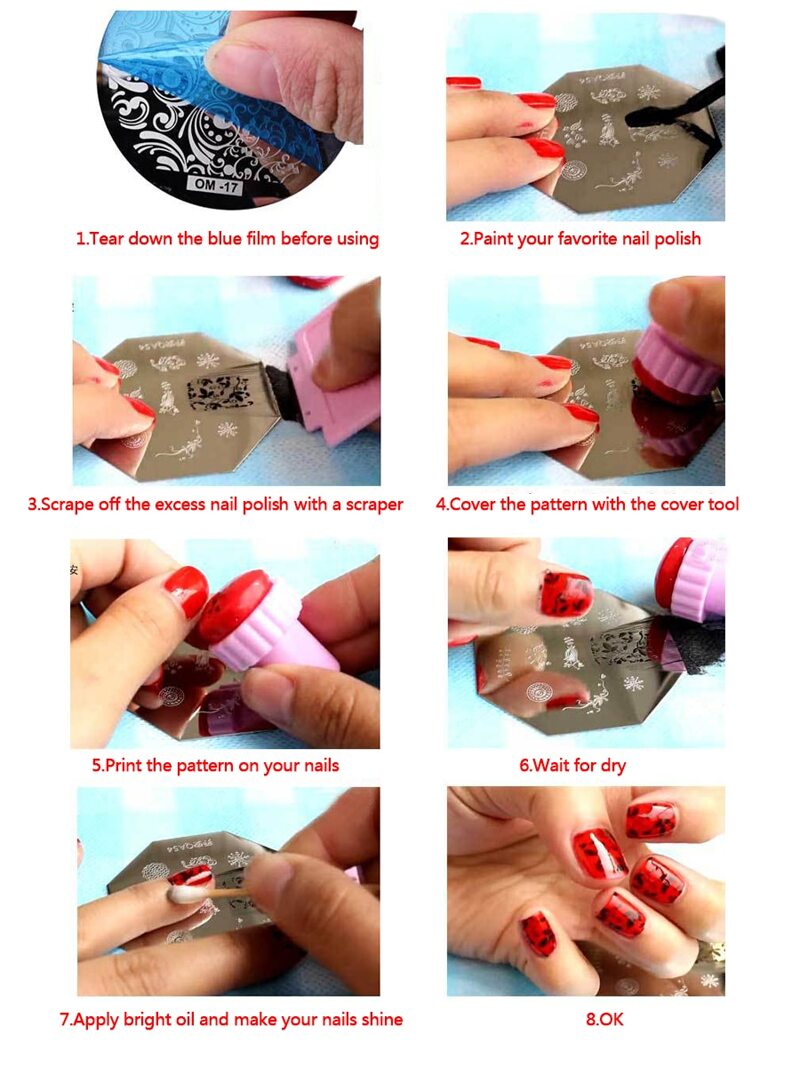 OM -17

1.Tear down the blue film before using

2.Paint your favorite nail polish

3.Scrape off the excess nail polish with a scraper

4.Cover the pattern with the cover tool

5.Print the pattern on your nails

6.Wait for dry

7.Apply bright oil and make your nails shine

8.OK