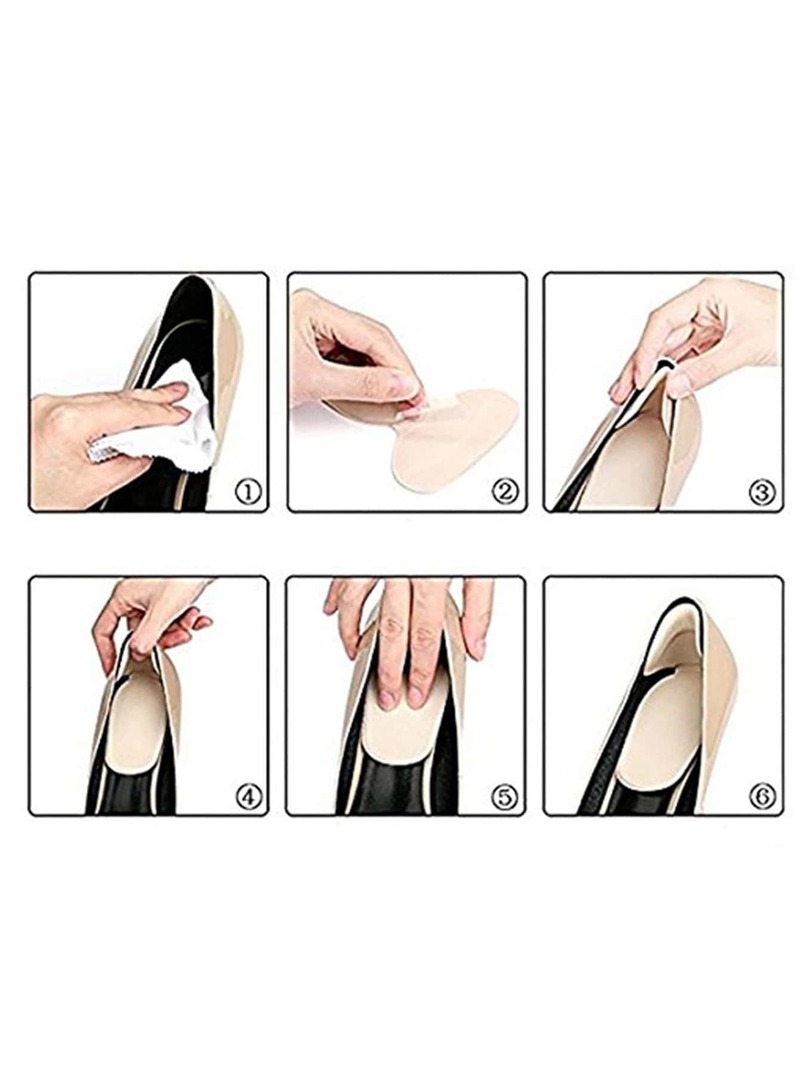 ①

②

③

④

⑤

⑥