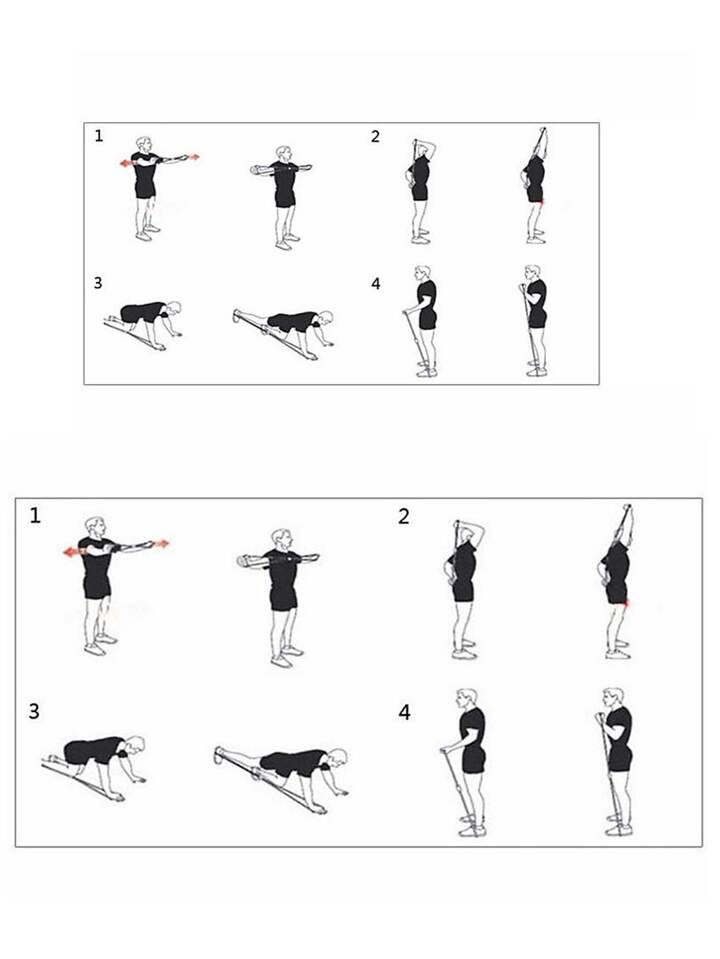 1
2
3
4

1
2
3
4