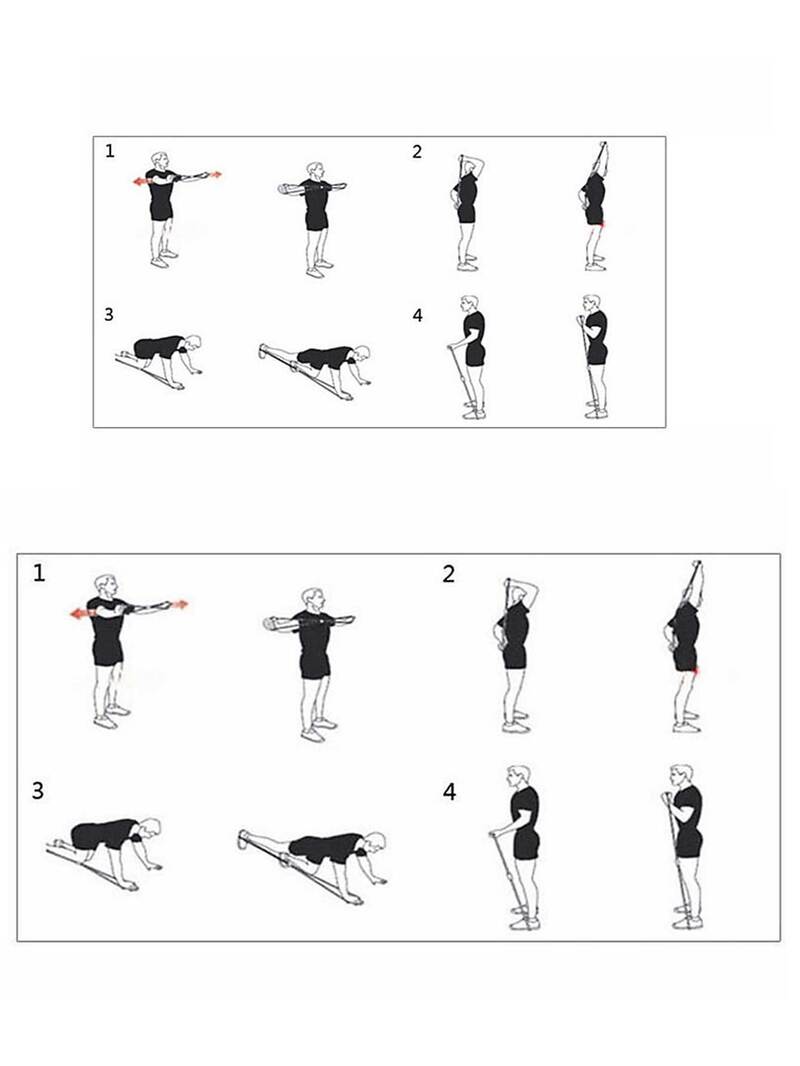 1
2
3
4

1
2
3
4