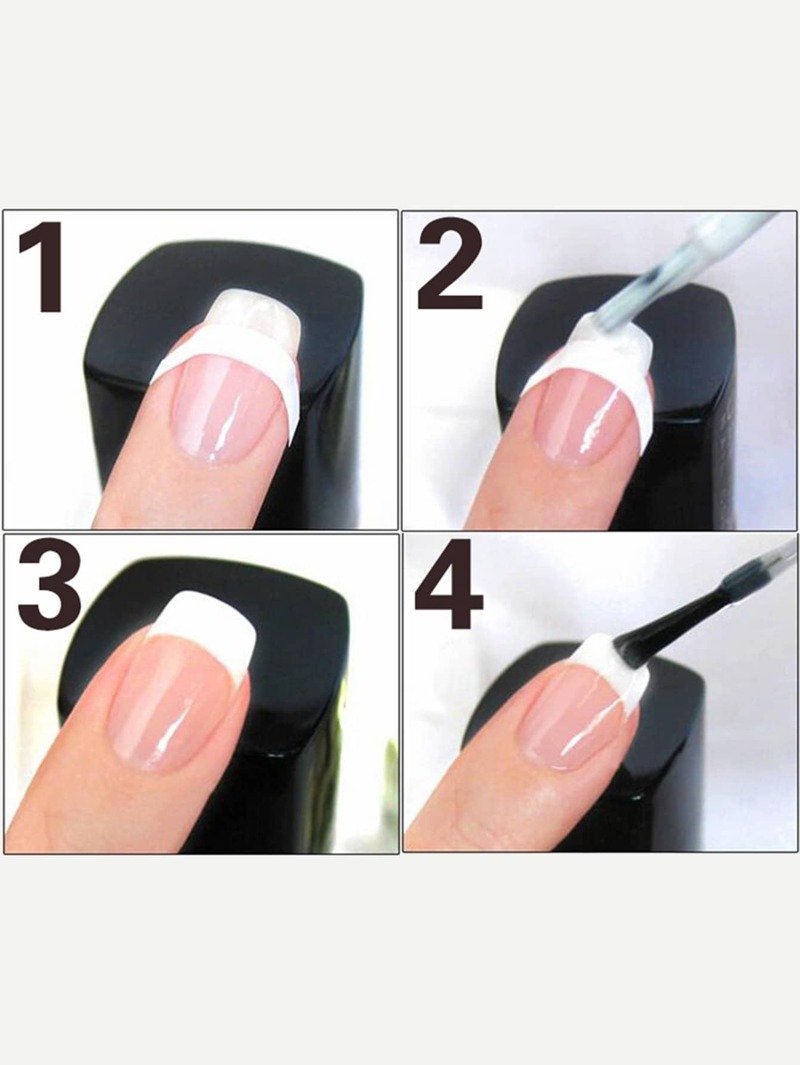 1

2

3

4